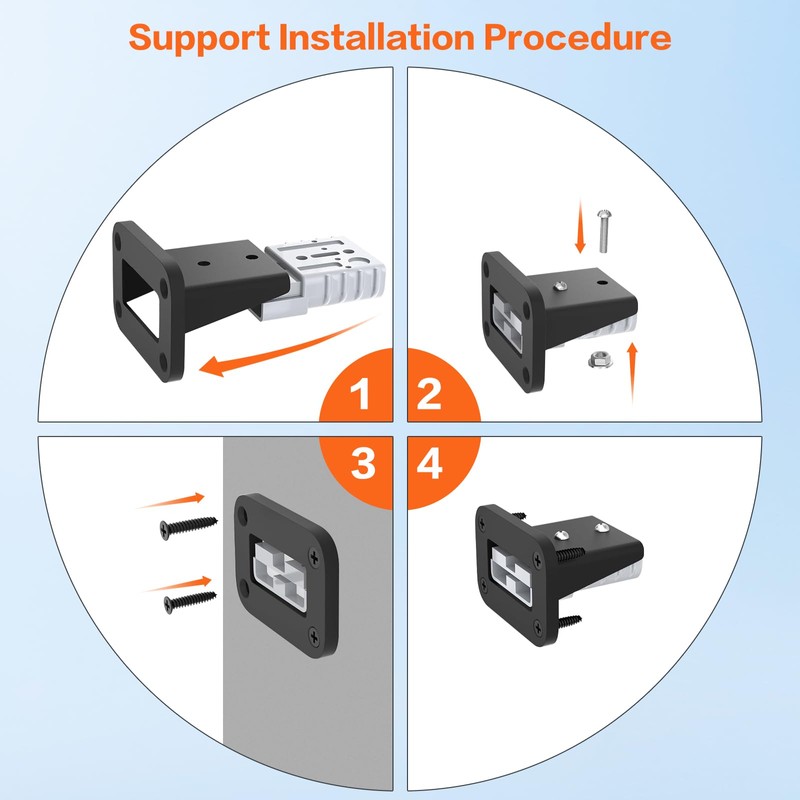 Support Installation Procedure

1

2

3

4