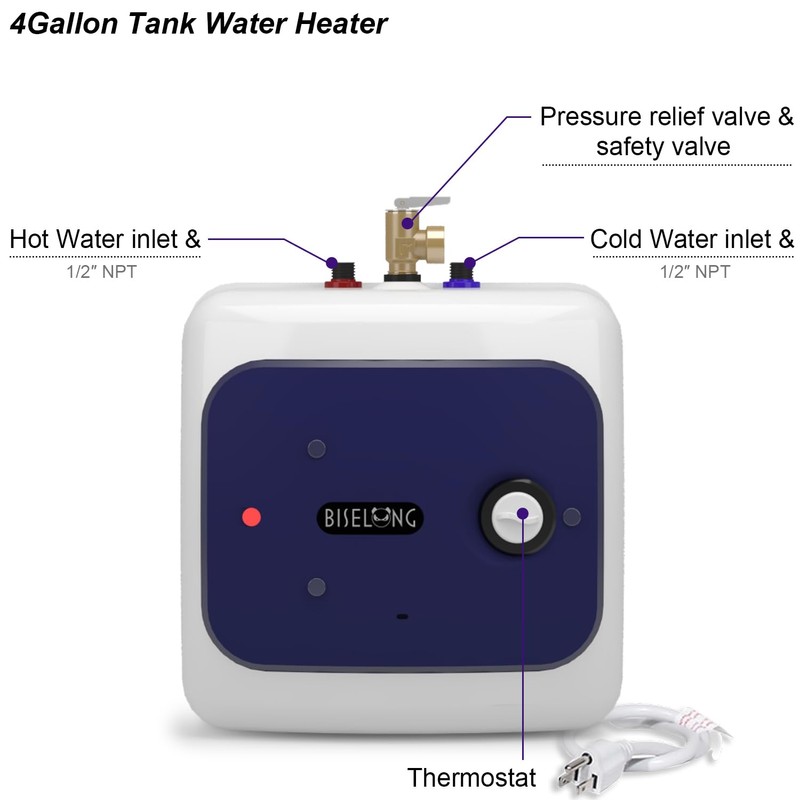 4Gallon Tank Water Heater

Pressure relief valve & safety valve

Hot Water inlet &
1/2″ NPT

Cold Water inlet &
1/2″ NPT

BISELONG

Thermostat