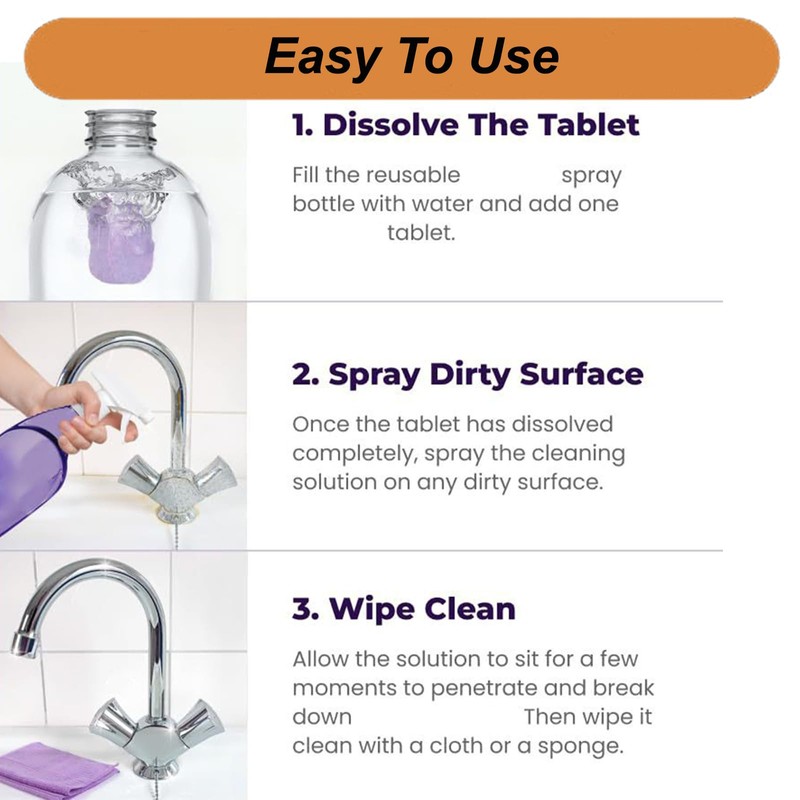 Easy To Use

1. Dissolve The Tablet

Fill the reusable spray bottle with water and add one tablet.

2. Spray Dirty Surface

Once the tablet has dissolved completely, spray the cleaning solution on any dirty surface.

3. Wipe Clean

Allow the solution to sit for a few moments to penetrate and break down Then wipe it clean with a cloth or a sponge.