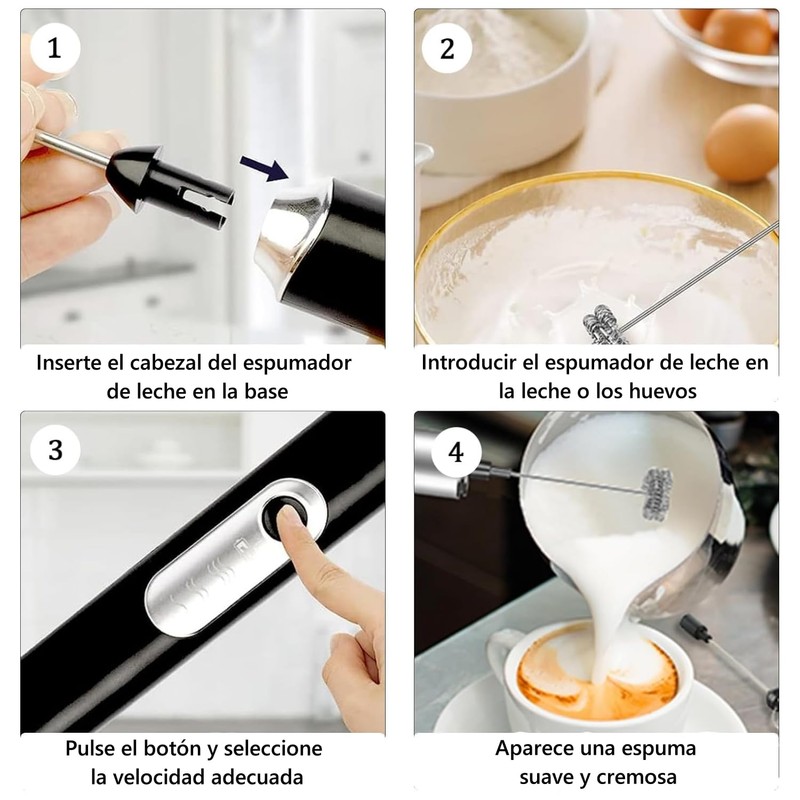 1

Inserte el cabezal del espumador de leche en la base

2

Introducir el espumador de leche en la leche o los huevos

3

Pulse el botón y seleccione la velocidad adecuada

4

Aparece una espuma suave y cremosa