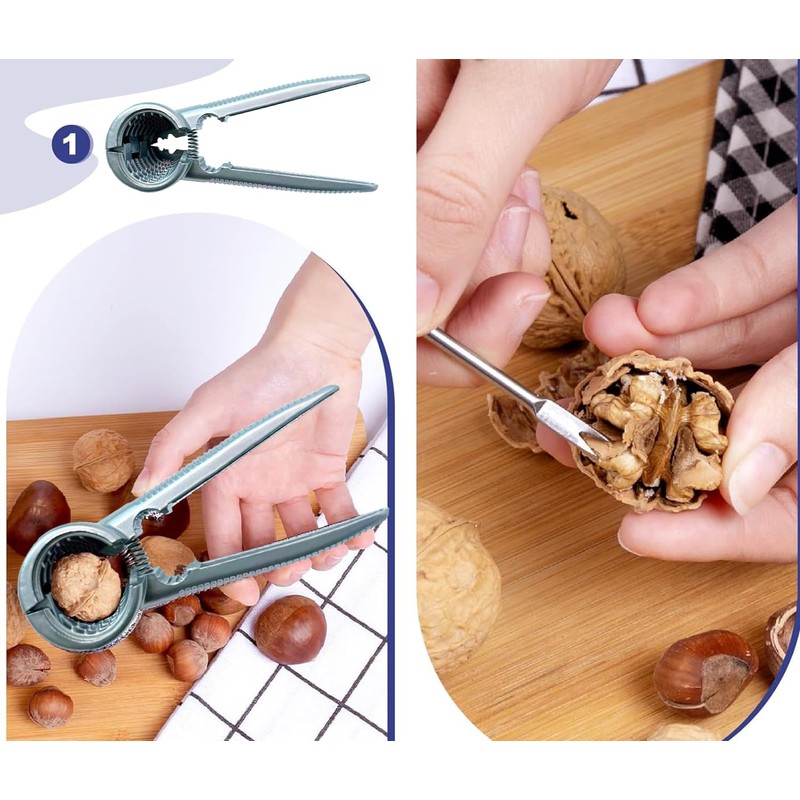 1