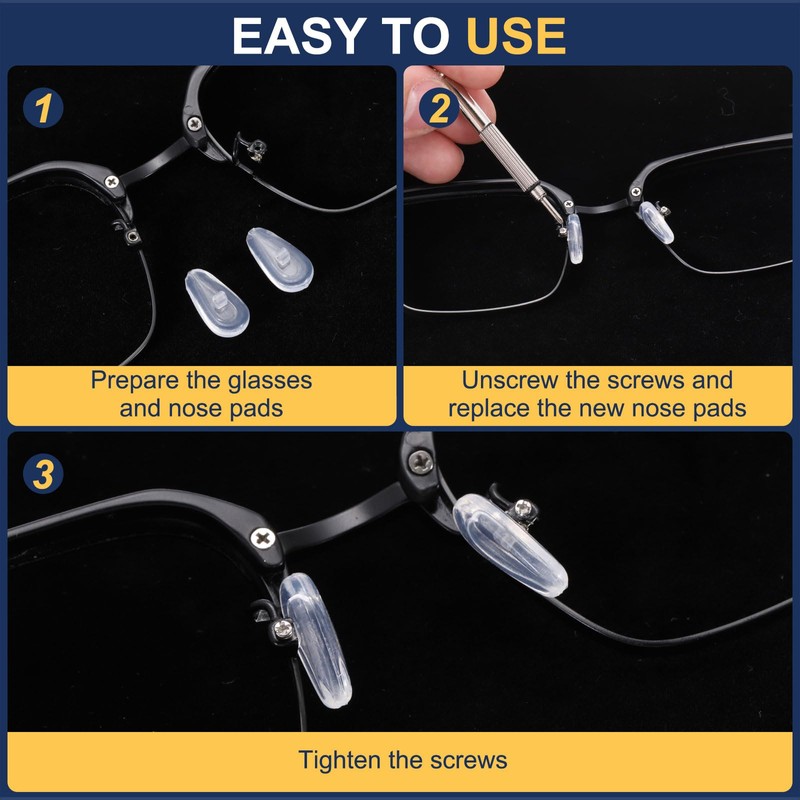 EASY TO USE

1

Prepare the glasses and nose pads

2

Unscrew the screws and replace the new nose pads

3

Tighten the screws