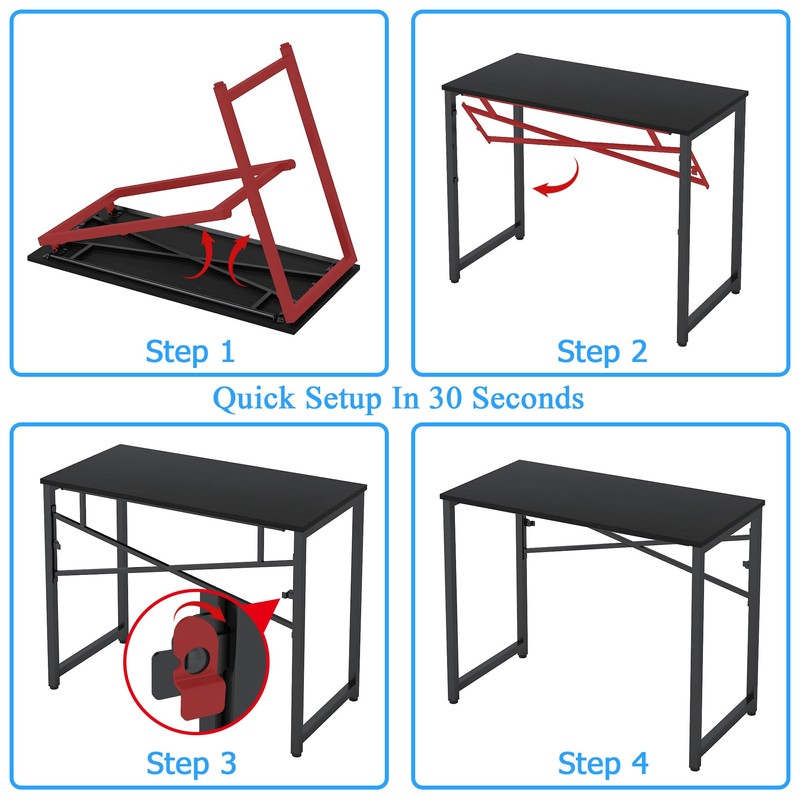 Step 1

Step 2

Quick Setup In 30 Seconds

Step 3

Step 4