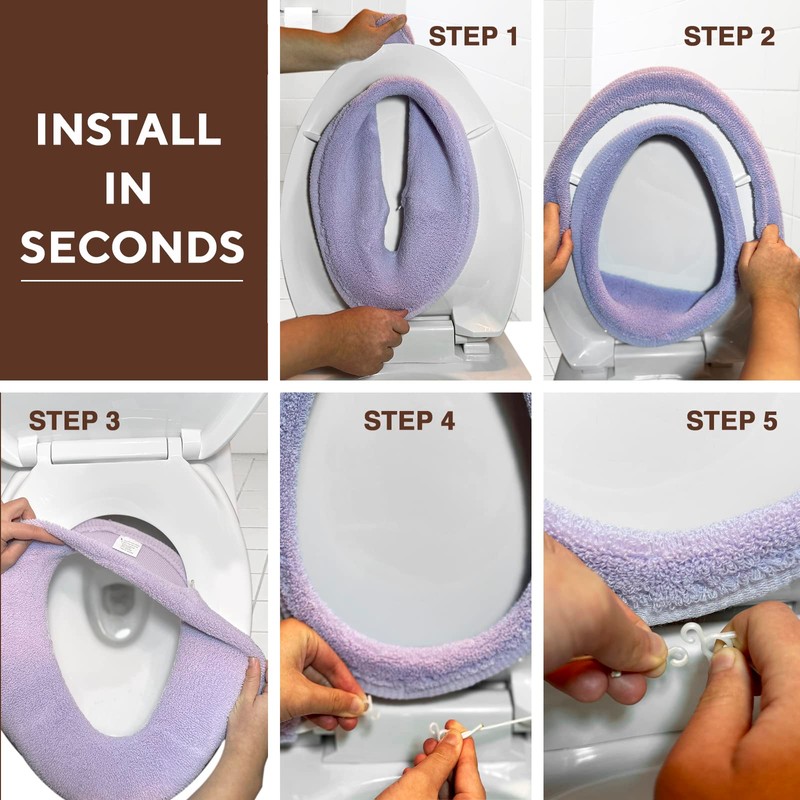 INSTALL IN SECONDS

STEP 1

STEP 2

STEP 3

STEP 4

STEP 5