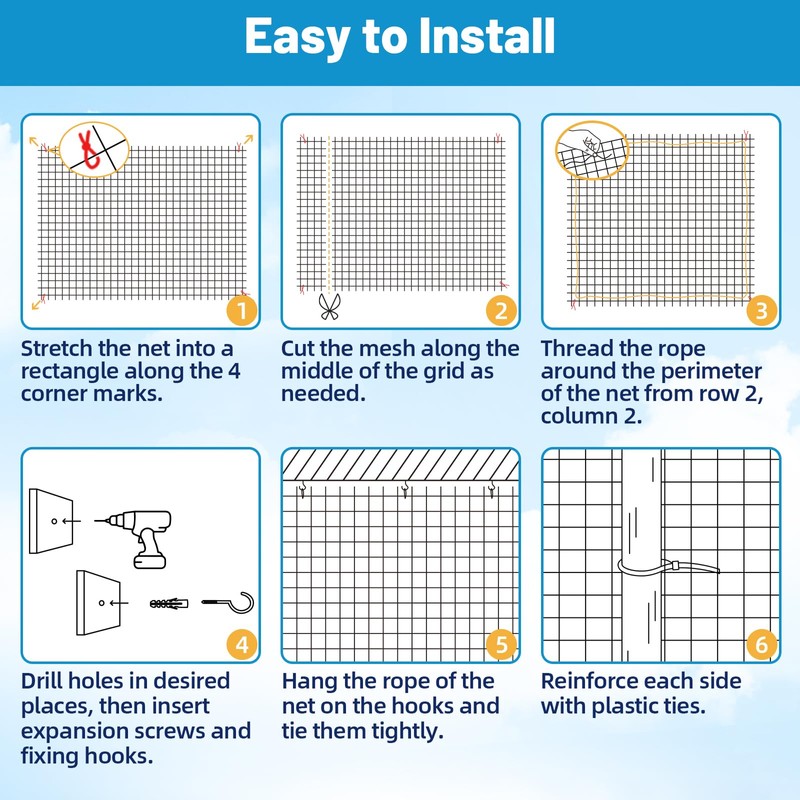 Easy to Install

1

Stretch the net into a rectangle along the 4 corner marks.

2

Cut the mesh along the middle of the grid as needed.

3

Thread the rope around the perimeter of the net from row 2, column 2.

4

Drill holes in desired places, then insert expansion screws and fixing hooks.

5

Hang the rope of the net on the hooks and tie them tightly.

6

Reinforce each side with plastic ties.