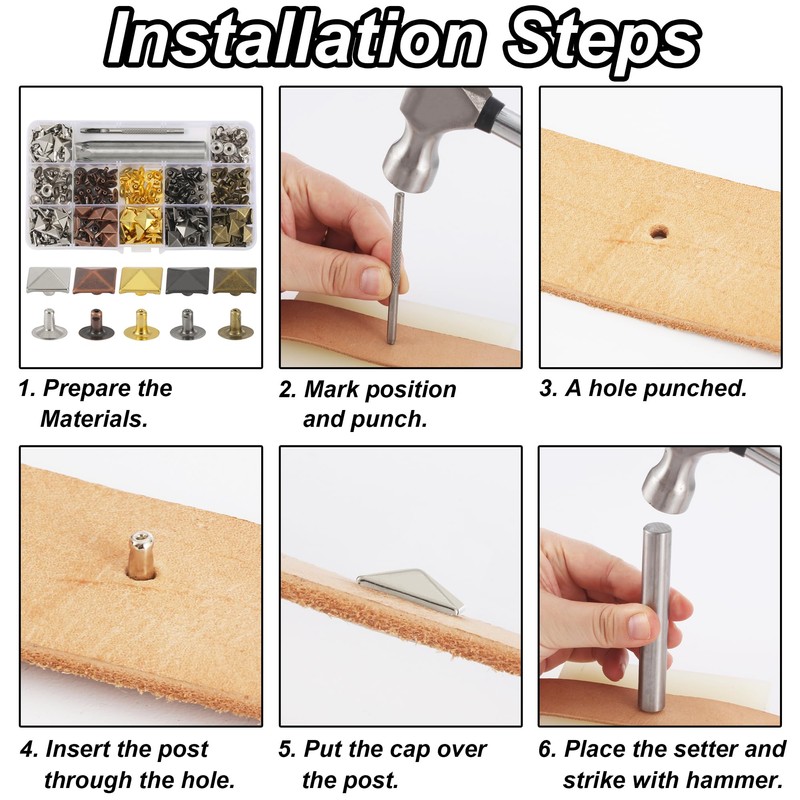 Installation Steps

1. Prepare the Materials.

2. Mark position and punch.

3. A hole punched.

4. Insert the post through the hole.

5. Put the cap over the post.

6. Place the setter and strike with hammer.