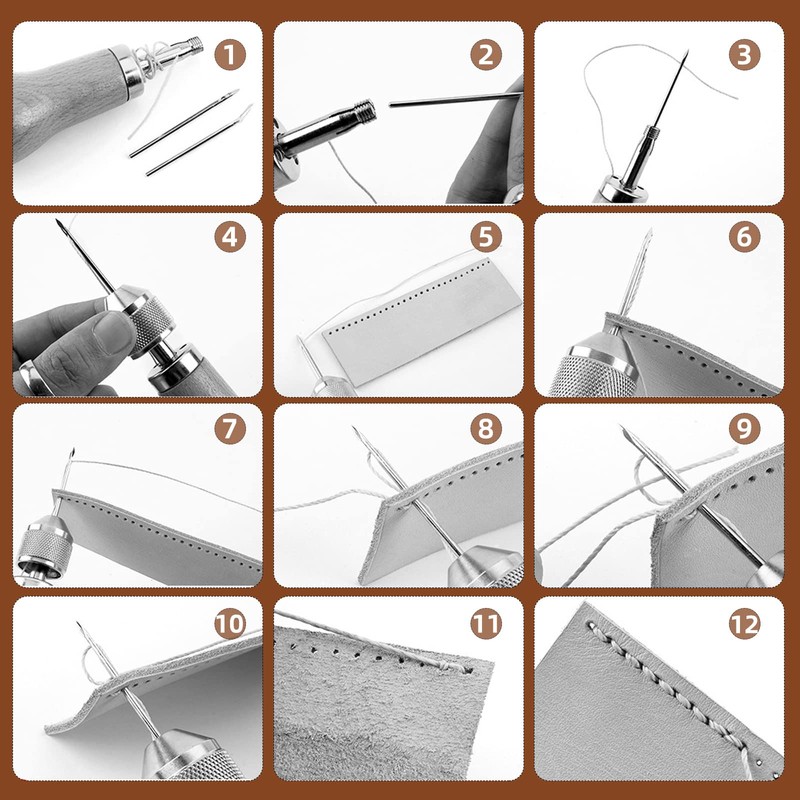 1
2
3
4
5
6
7
8
9
10
11
12