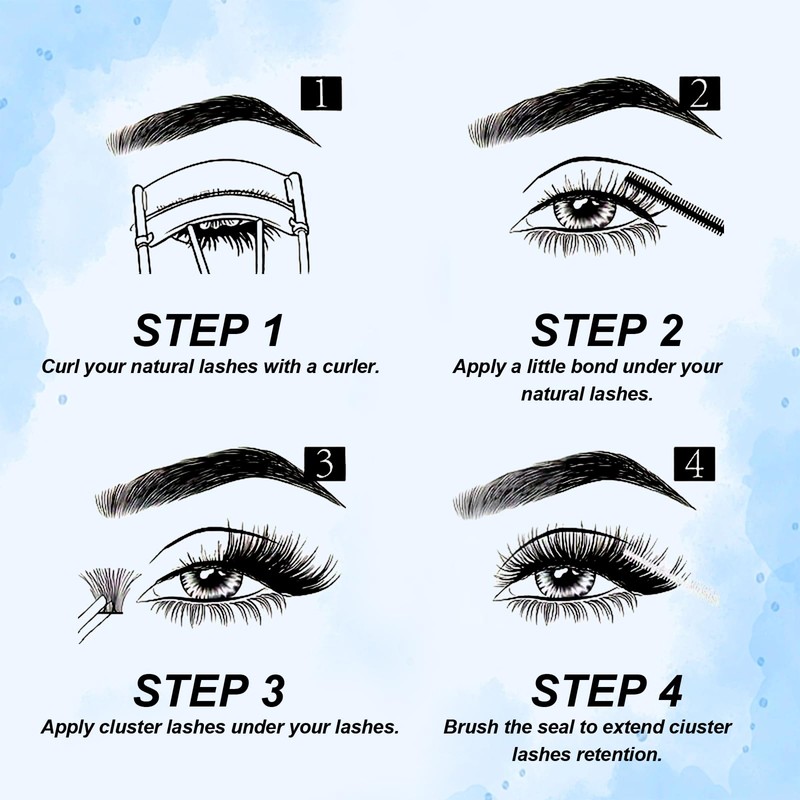 1

STEP 1
Curl your natural lashes with a curler.

2

STEP 2
Apply a little bond under your natural lashes.

3

STEP 3
Apply cluster lashes under your lashes.

4

STEP 4
Brush the seal to extend ciuster lashes retention.