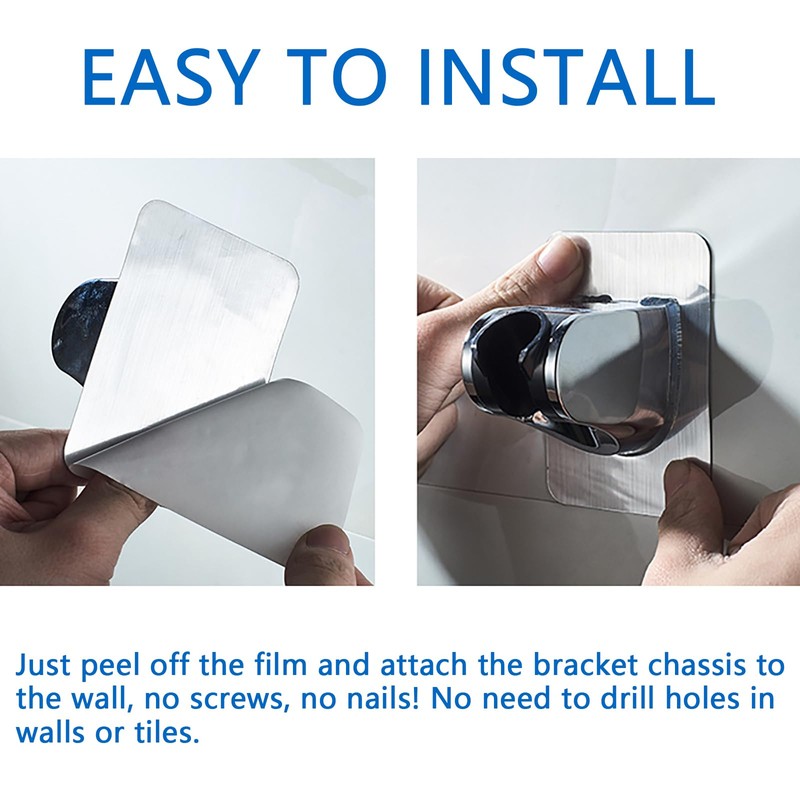 EASY TO INSTALL

Just peel off the film and attach the bracket chassis to the wall, no screws, no nails! No need to drill holes in walls or tiles.