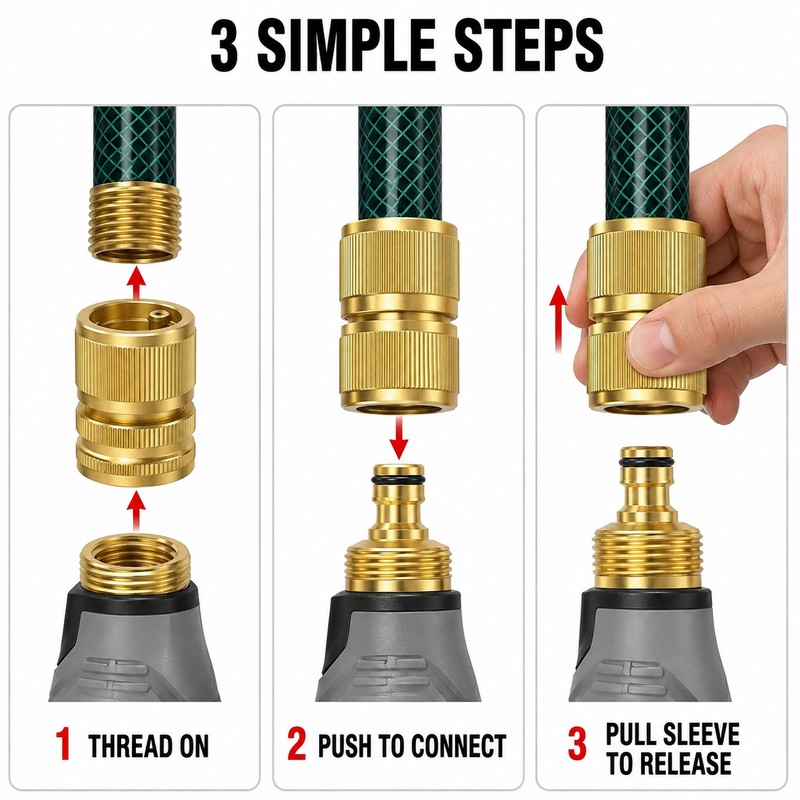 3 SIMPLE STEPS

1 THREAD ON

2 PUSH TO CONNECT

3 PULL SLEEVE TO RELEASE