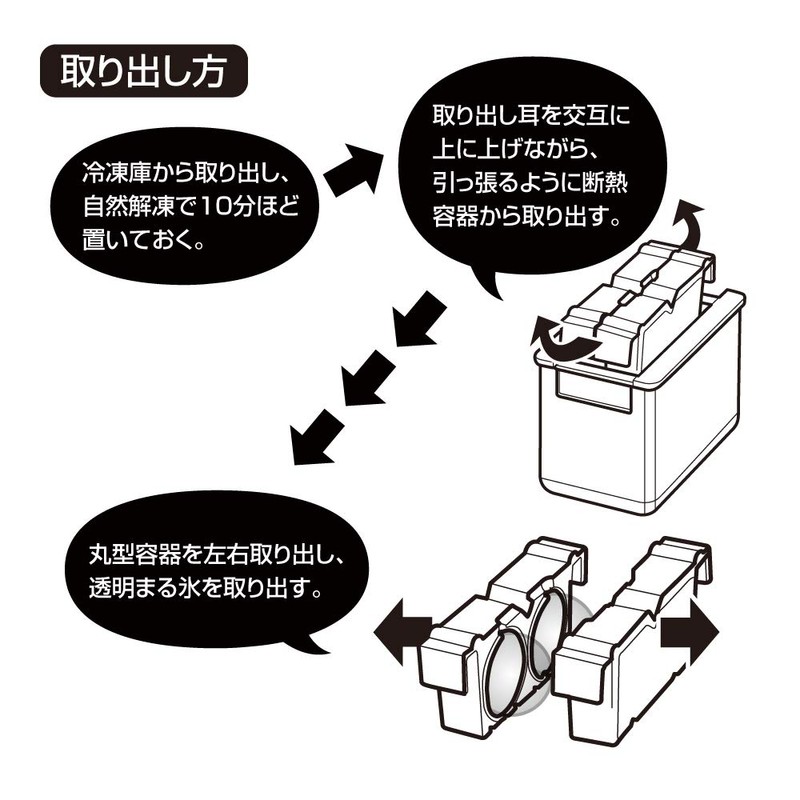 取り出し方

冷凍庫から取り出し、自然解凍で10分ほど置いておく。

取り出し耳を交互に上に上げながら、引っ張るように断熱容器から取り出す。

丸型容器を左右取り出し、透明まる氷を取り出す。