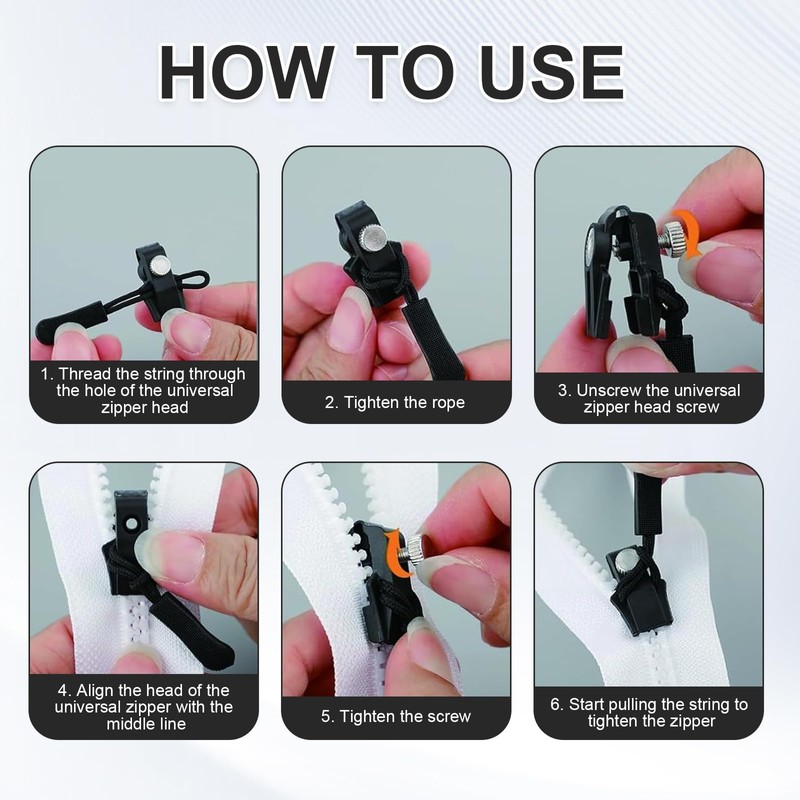 HOW TO USE

1. Thread the string through the hole of the universal zipper head

2. Tighten the rope

3. Unscrew the universal zipper head screw

4. Align the head of the universal zipper with the middle line

5. Tighten the screw

6. Start pulling the string to tighten the zipper