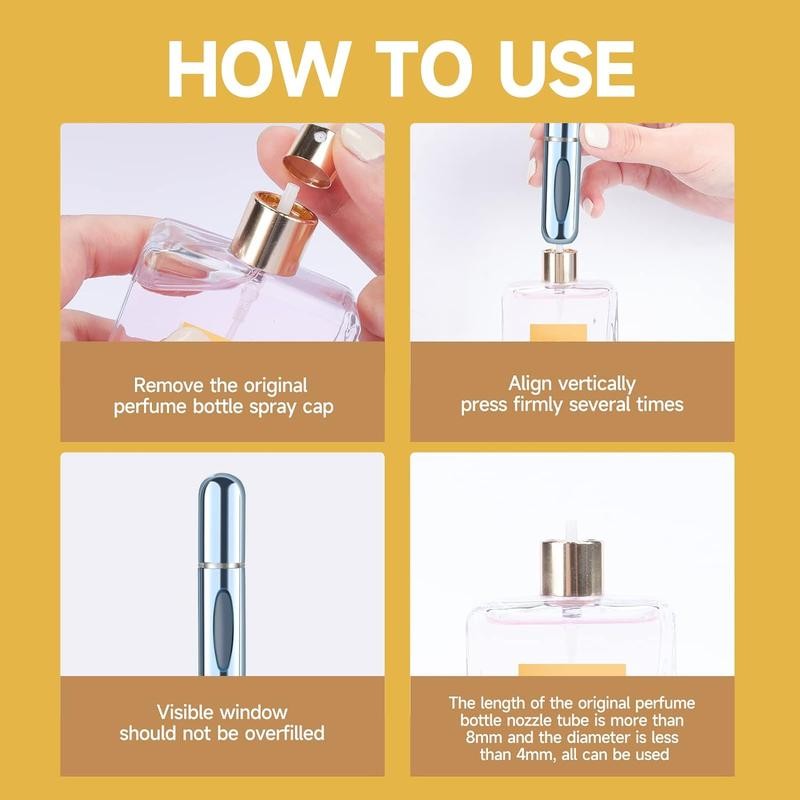 HOW TO USE

Remove the original perfume bottle spray cap

Align vertically press firmly several times

Visible window should not be overfilled

The length of the original perfume bottle nozzle tube is more than 8mm and the diameter is less than 4mm, all can be used