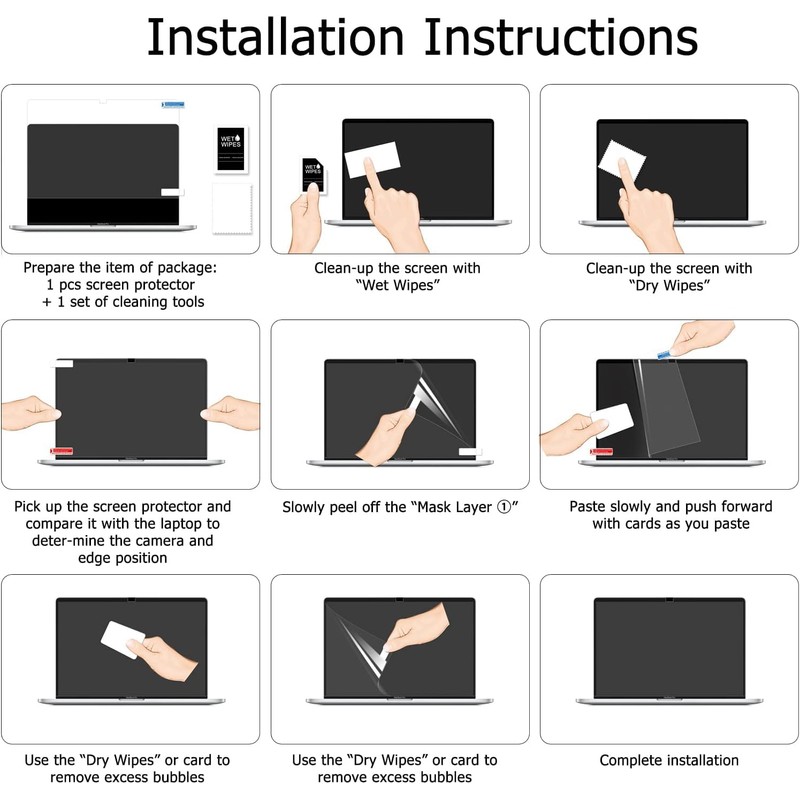 Installation Instructions

WET WIPES

Prepare the item of package:
1 pcs screen protector
+ 1 set of cleaning tools

WET WIPES

Clean-up the screen with "Wet Wipes"

Clean-up the screen with "Dry Wipes"

Pick up the screen protector and compare it with the laptop to deter-mine the camera and edge position

Slowly peel off the "Mask Layer ①"

Paste slowly and push forward with cards as you paste

Use the "Dry Wipes" or card to remove excess bubbles

Use the "Dry Wipes" or card to remove excess bubbles

Complete installation