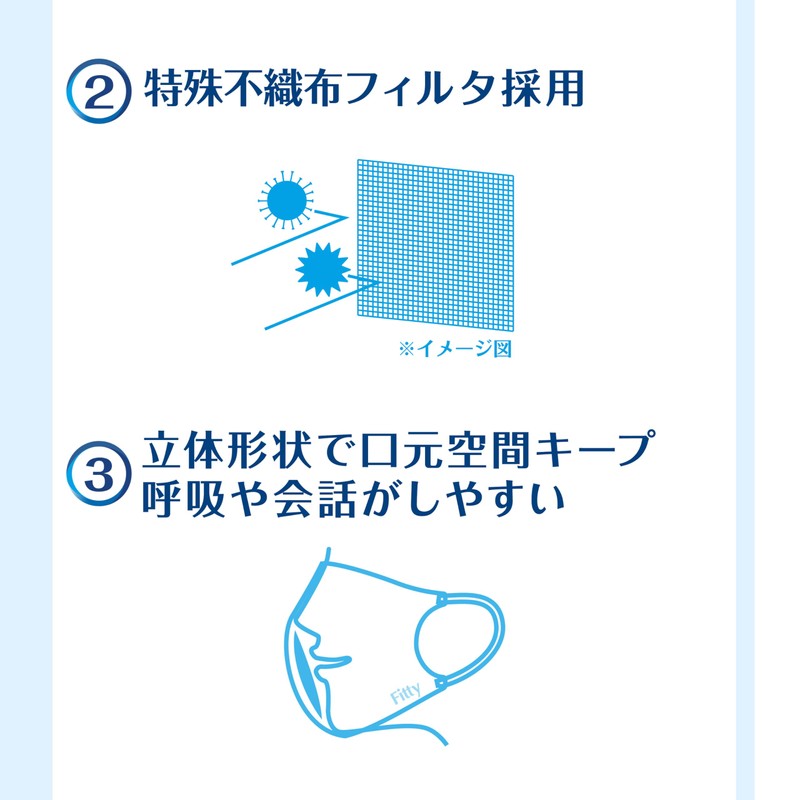 ② 特殊不織布フィルタ採用

※イメージ図

③ 立体形状で口元空間キープ
呼吸や会話がしやすい

Fitty