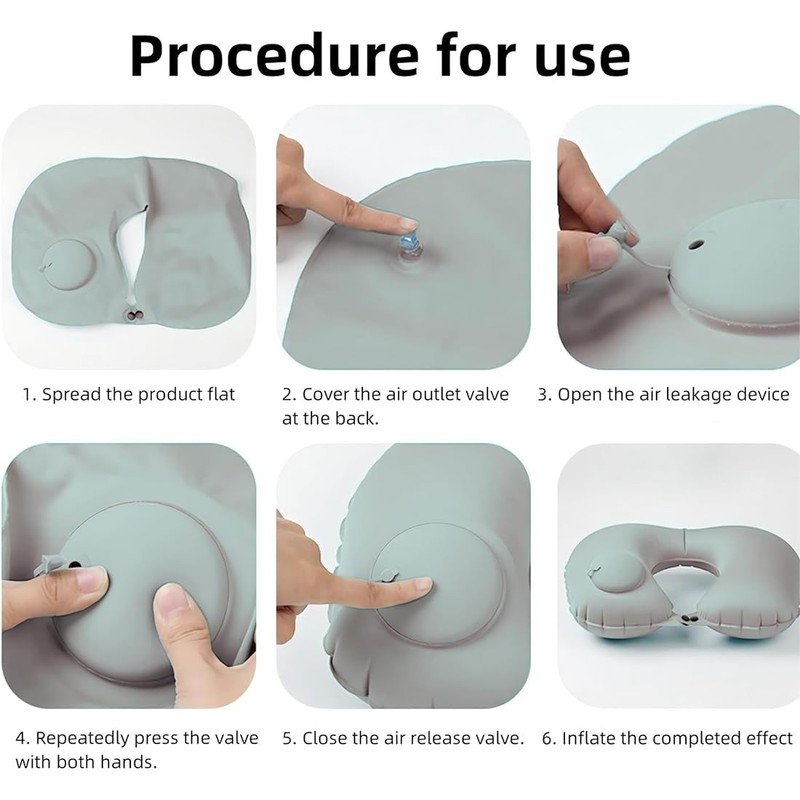 Procedure for use

1. Spread the product flat

2. Cover the air outlet valve at the back.

3. Open the air leakage device

4. Repeatedly press the valve with both hands.

5. Close the air release valve.

6. Inflate the completed effect