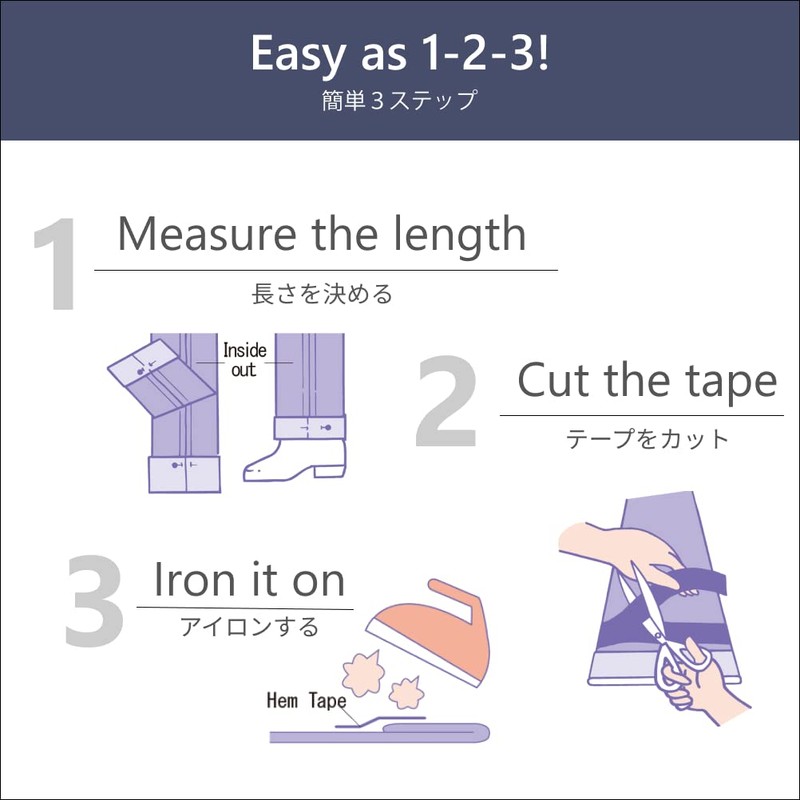 Easy as 1-2-3!
簡単３ステップ

1 Measure the length
長さを決める

Inside out

2 Cut the tape
テープをカット

3 Iron it on
アイロンする

Hem Tape