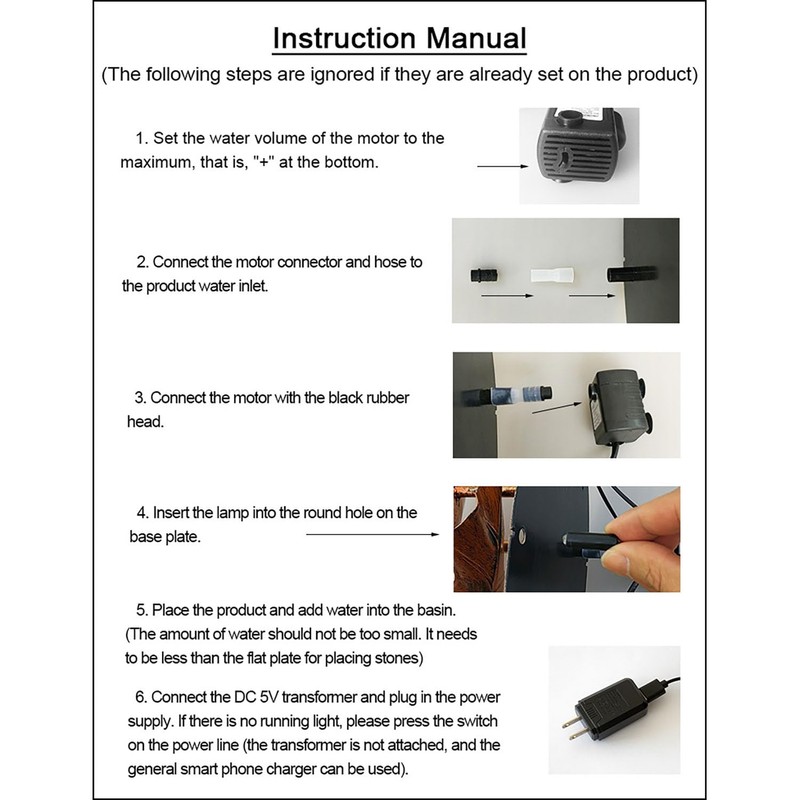 Instruction Manual

(The following steps are ignored if they are already set on the product)

1. Set the water volume of the motor to the maximum, that is, "+" at the bottom.

2. Connect the motor connector and hose to the product water inlet.

3. Connect the motor with the black rubber head.

4. Insert the lamp into the round hole on the base plate.

5. Place the product and add water into the basin. (The amount of water should not be too small. It needs to be less than the flat plate for placing stones)

6. Connect the DC 5V transformer and plug in the power supply. If there is no running light, please press the switch on the power line (the transformer is not attached, and the general smart phone charger can be used).