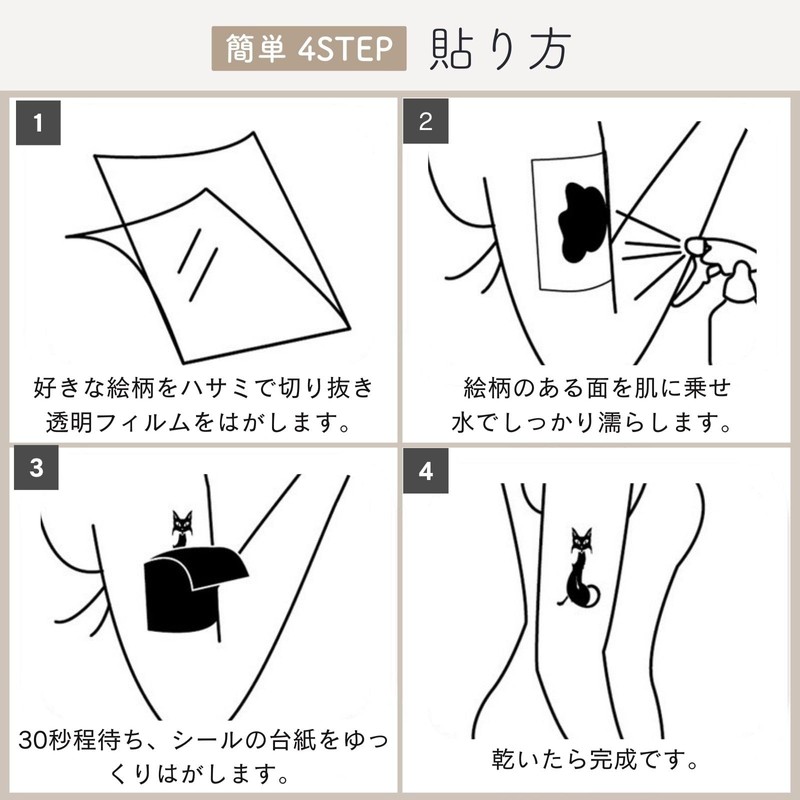 簡単 4STEP 貼り方

1

好きな絵柄をハサミで切り抜き透明フィルムをはがします。

2

絵柄のある面を肌に乗せ水でしっかり濡らします。

3

30秒程待ち、シールの台紙をゆっくりはがします。

4

乾いたら完成です。