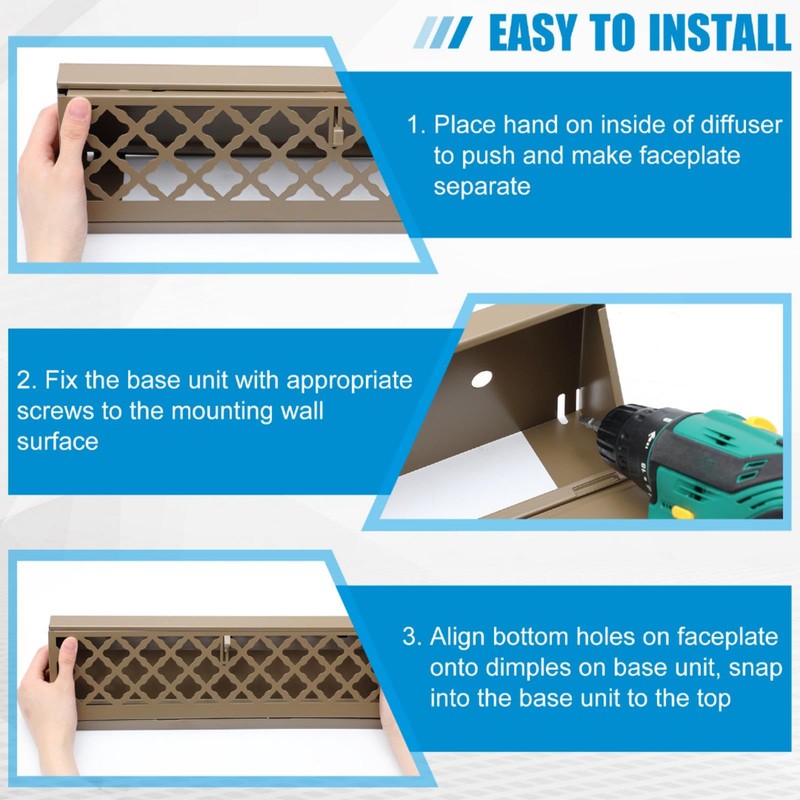 EASY TO INSTALL

1. Place hand on inside of diffuser to push and make faceplate separate

2. Fix the base unit with appropriate screws to the mounting wall surface

3. Align bottom holes on faceplate onto dimples on base unit, snap into the base unit to the top