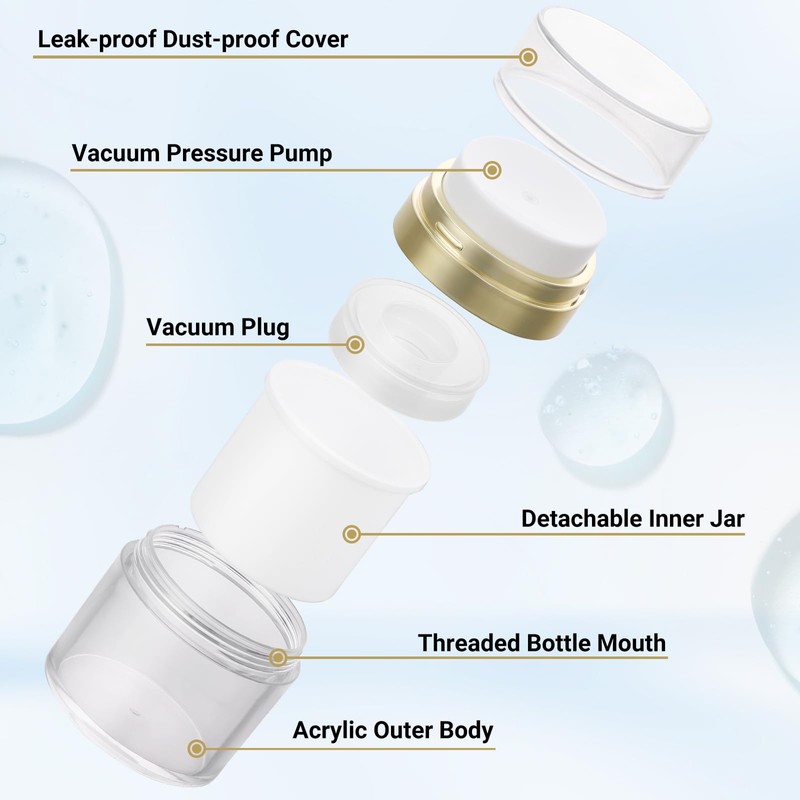 Leak-proof Dust-proof Cover

Vacuum Pressure Pump

Vacuum Plug

Detachable Inner Jar

Threaded Bottle Mouth

Acrylic Outer Body