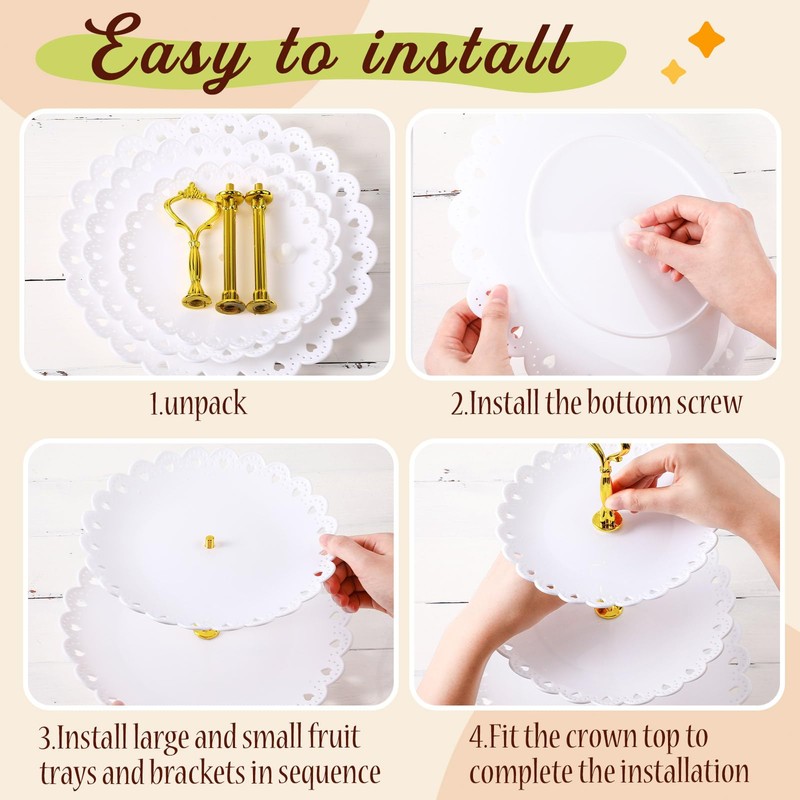 Easy to install

1.unpack

2.Install the bottom screw

3.Install large and small fruit trays and brackets in sequence

4.Fit the crown top to complete the installation