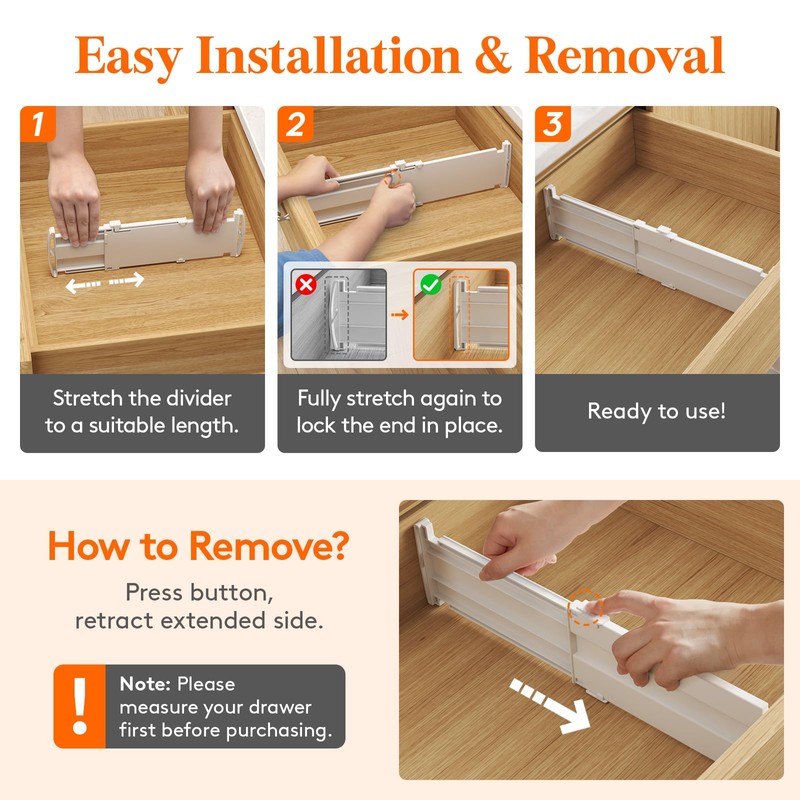 Easy Installation & Removal

1

Stretch the divider to a suitable length.

2

Fully stretch again to lock the end in place.

3

Ready to use!

How to Remove?

Press button, retract extended side.

!

Note: Please measure your drawer first before purchasing.