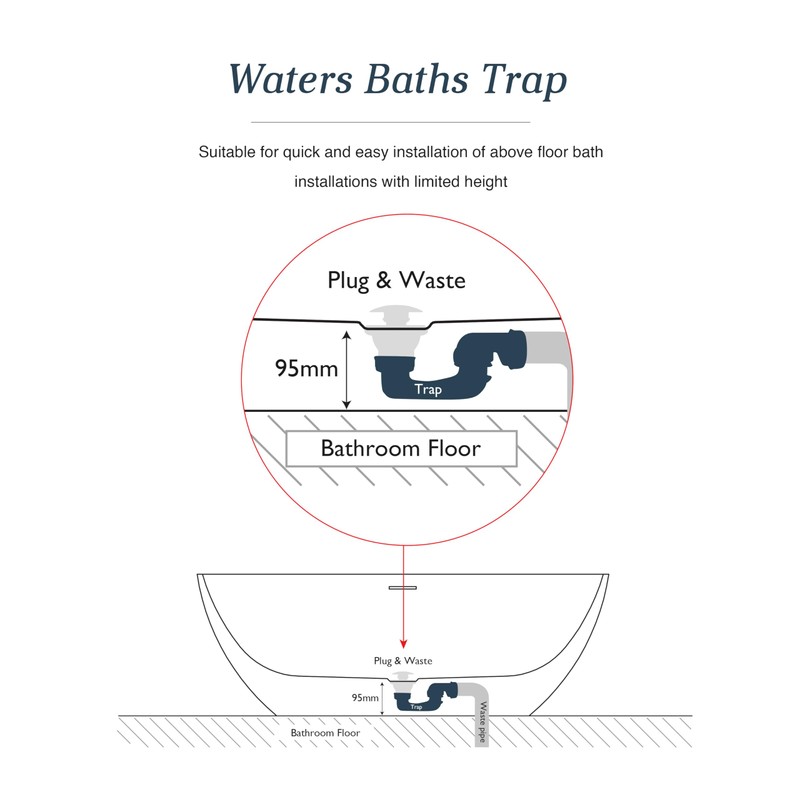 Waters Baths Trap

Suitable for quick and easy installation of above floor bath installations with limited height

Plug & Waste

95mm

Trap

Bathroom Floor

Plug & Waste

95mm

Trap

Waste pipe

Bathroom Floor