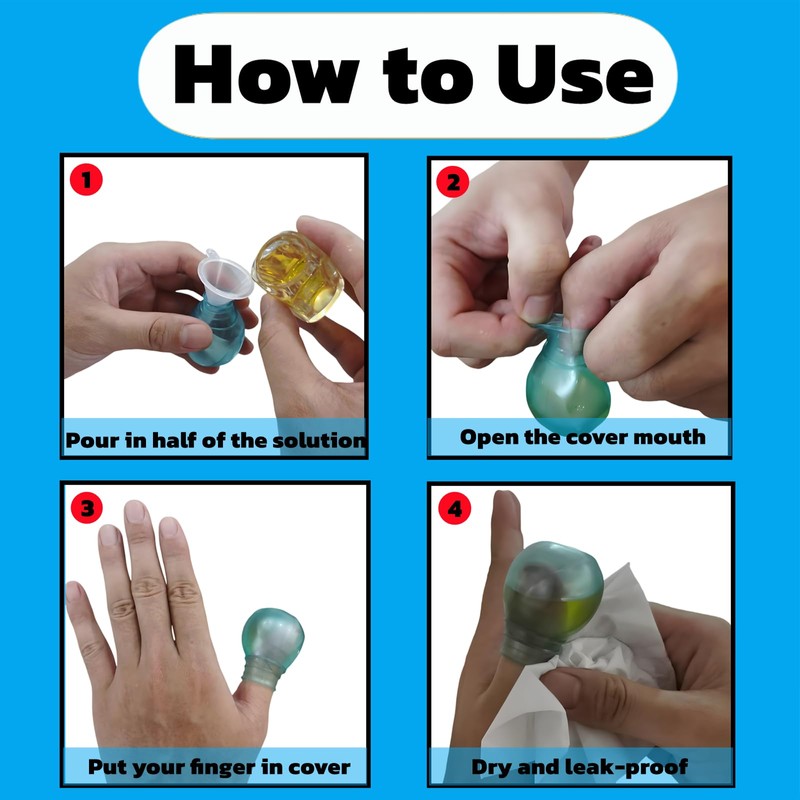 How to Use

1

Pour in half of the solution

2

Open the cover mouth

3

Put your finger in cover

4

Dry and leak-proof