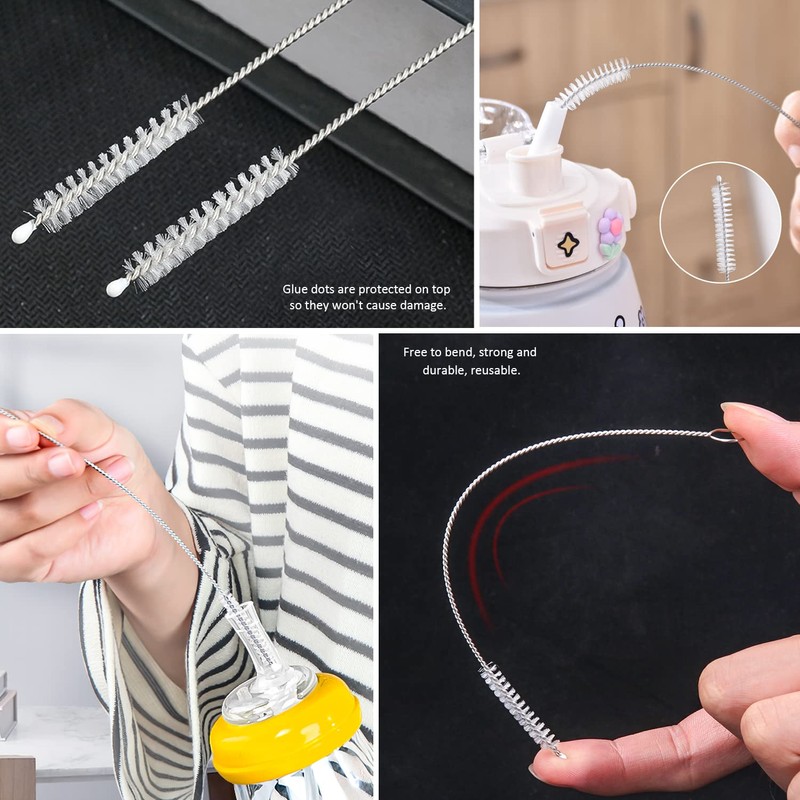 Glue dots are protected on top so they won't cause damage.

Free to bend, strong and durable, reusable.