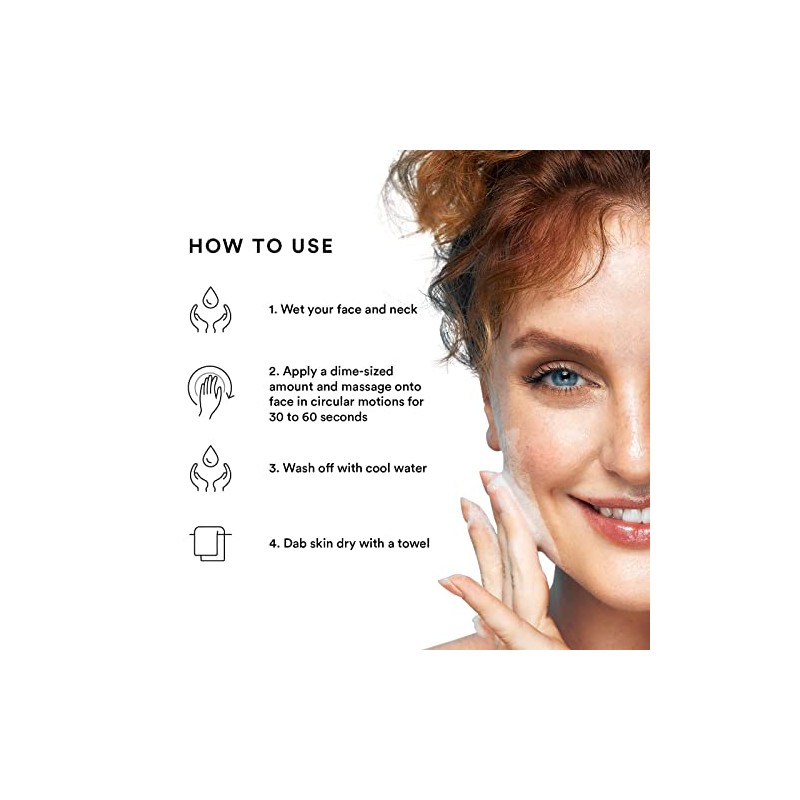 HOW TO USE

1. Wet your face and neck

2. Apply a dime-sized amount and massage onto face in circular motions for 30 to 60 seconds

3. Wash off with cool water

4. Dab skin dry with a towel