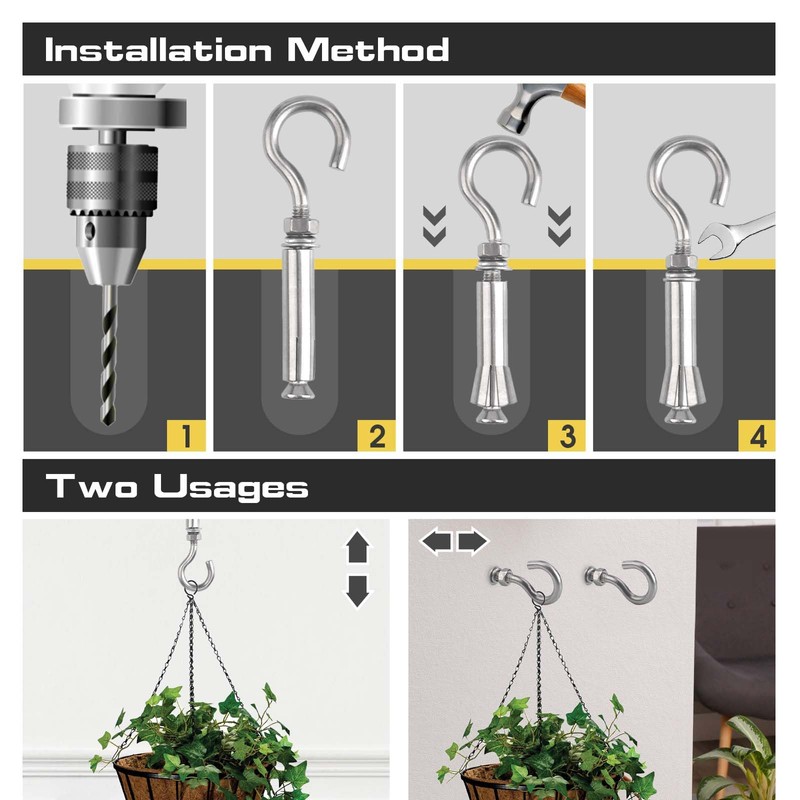 Installation Method

1

2

3

4

Two Usages