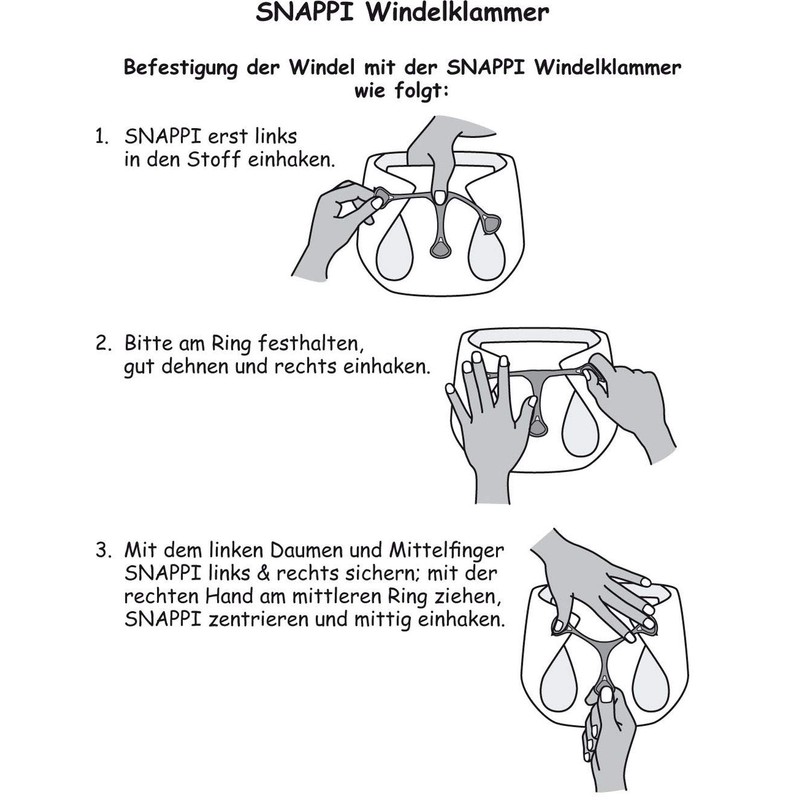 SNAPPI Windelklammer

Befestigung der Windel mit der SNAPPI Windelklammer wie folgt:

1. SNAPPI erst links in den Stoff einhaken.

2. Bitte am Ring festhalten, gut dehnen und rechts einhaken.

3. Mit dem linken Daumen und Mittelfinger SNAPPI links & rechts sichern; mit der rechten Hand am mittleren Ring ziehen, SNAPPI zentrieren und mittig einhaken.