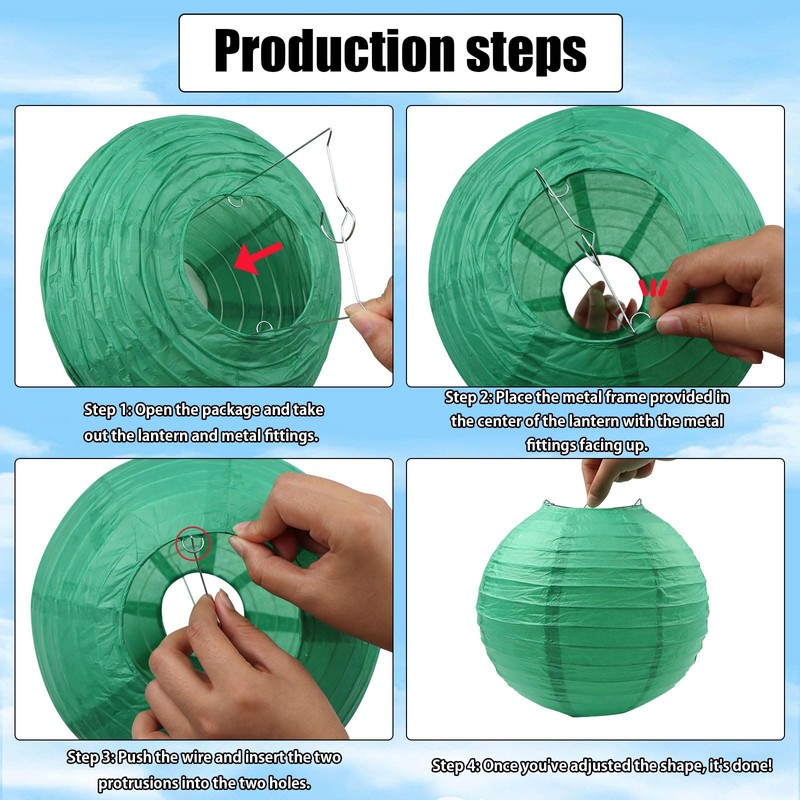 Production steps

Step 1: Open the package and take out the lantern and metal fittings.

Step 2: Place the metal frame provided in the center of the lantern with the metal fittings facing up.

Step 3: Push the wire and insert the two protrusions into the two holes.

Step 4: Once you've adjusted the shape, it's done!