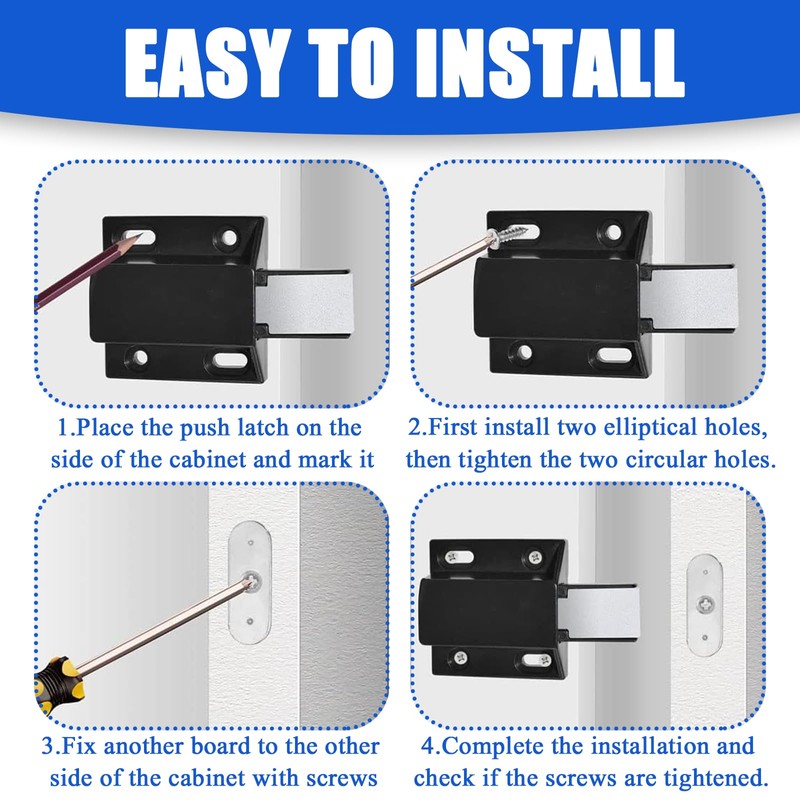 EASY TO INSTALL

1.Place the push latch on the side of the cabinet and mark it

2.First install two elliptical holes, then tighten the two circular holes.

3.Fix another board to the other side of the cabinet with screws

4.Complete the installation and check if the screws are tightened.