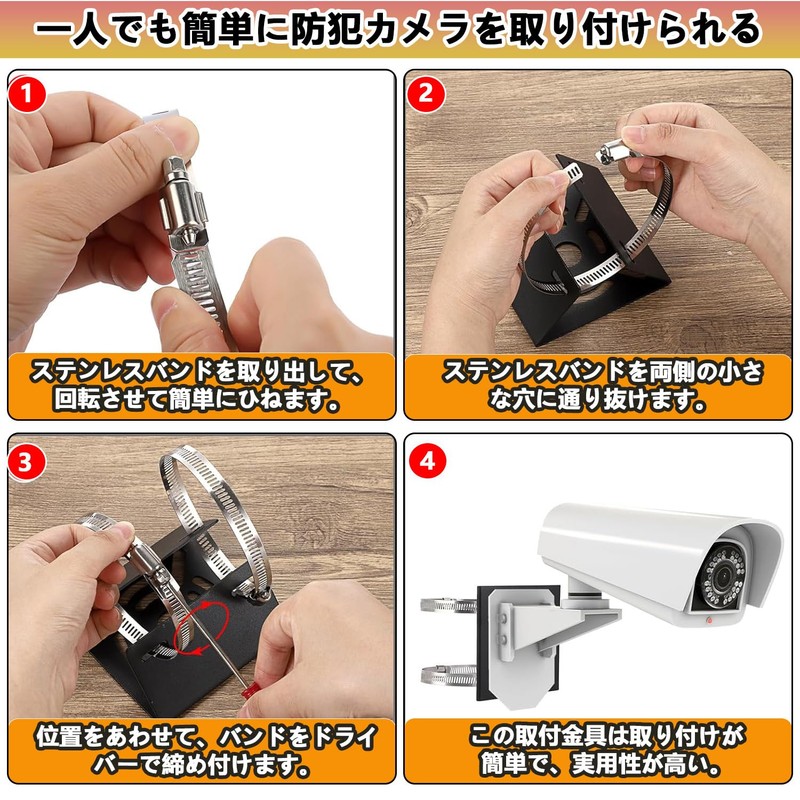 一人でも簡単に防犯カメラを取り付けられる

1

ステンレスバンドを取り出して、回転させて簡単にひねます。

2

ステンレスバンドを両側の小さな穴に通り抜けます。

3

位置をあわせて、バンドをドライバーで締め付けます。

4

この取付金具は取り付けが簡単で、実用性が高い。