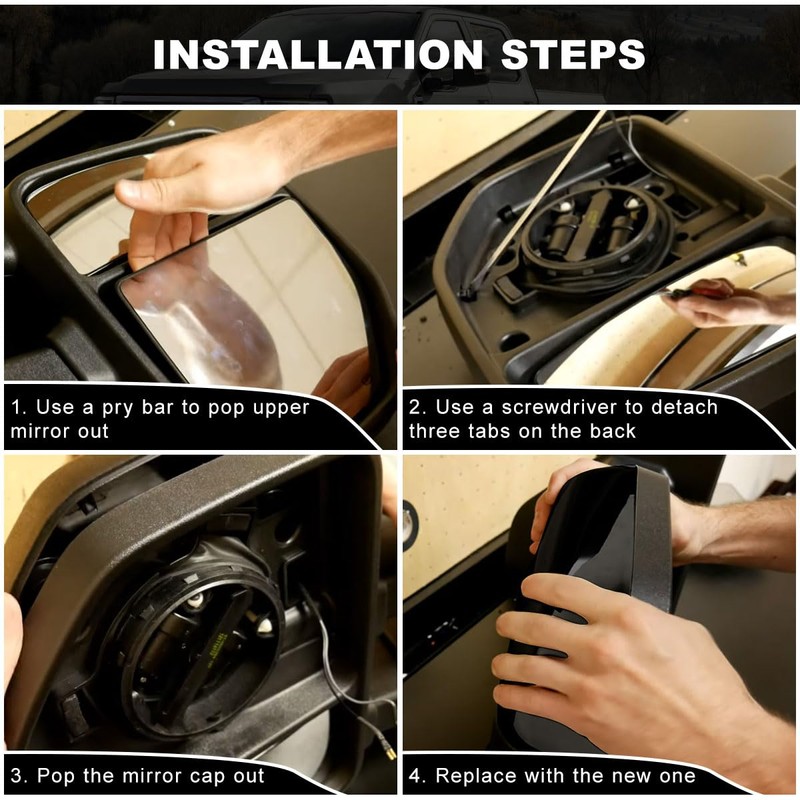 INSTALLATION STEPS

1. Use a pry bar to pop upper mirror out

2. Use a screwdriver to detach three tabs on the back

3. Pop the mirror cap out

4. Replace with the new one