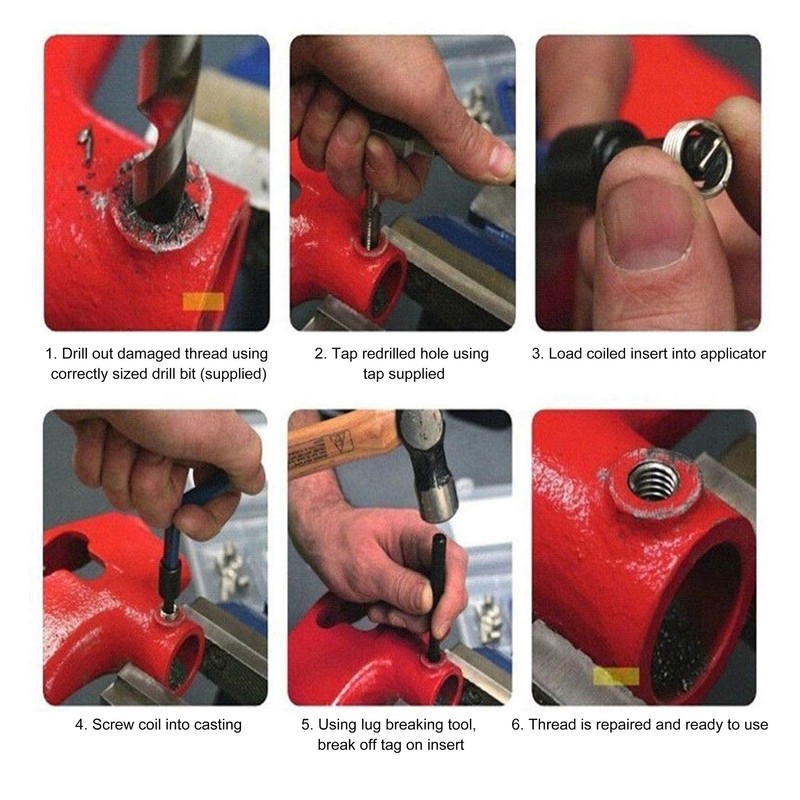 1. Drill out damaged thread using correctly sized drill bit (supplied)

2. Tap redrilled hole using tap supplied

3. Load coiled insert into applicator

4. Screw coil into casting

5. Using lug breaking tool, break off tag on insert

6. Thread is repaired and ready to use