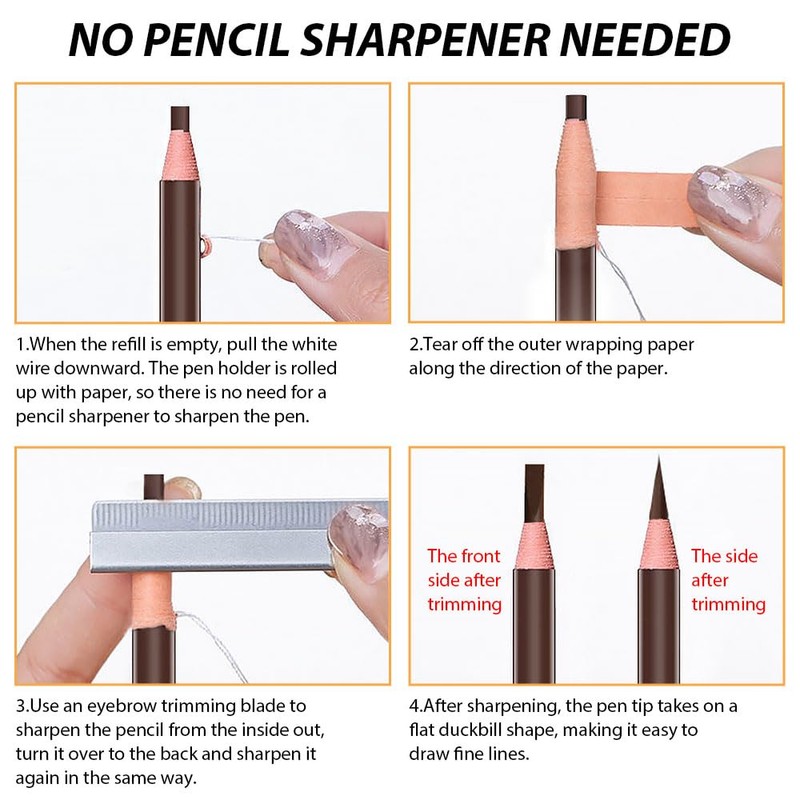 NO PENCIL SHARPENER NEEDED

1.When the refill is empty, pull the white wire downward. The pen holder is rolled up with paper, so there is no need for a pencil sharpener to sharpen the pen.

2.Tear off the outer wrapping paper along the direction of the paper.

3.Use an eyebrow trimming blade to sharpen the pencil from the inside out, turn it over to the back and sharpen it again in the same way.

The front side after trimming

The side after trimming

4.After sharpening, the pen tip takes on a flat duckbill shape, making it easy to draw fine lines.