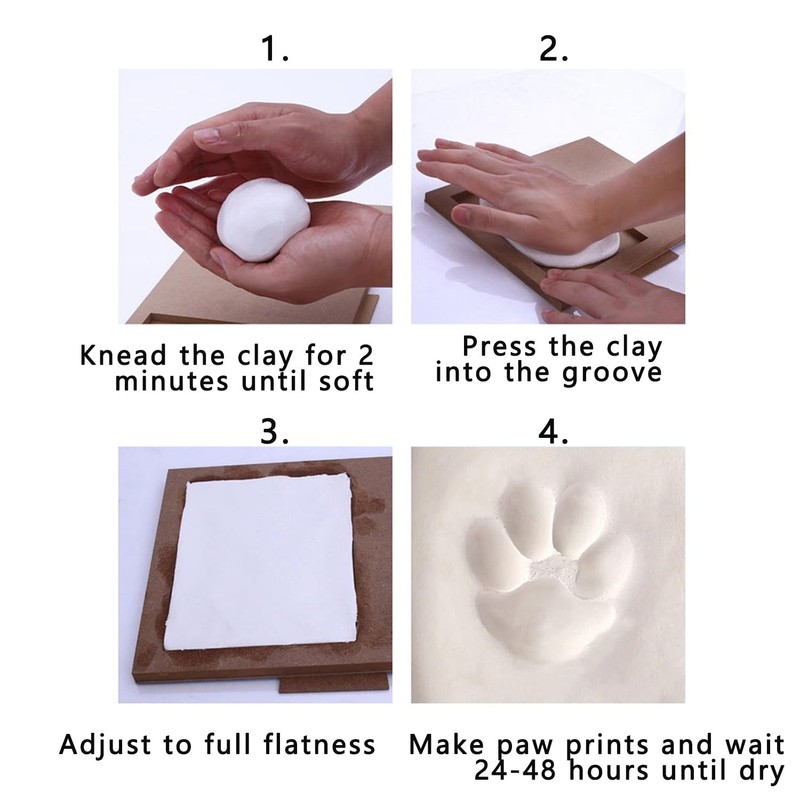 1.

Knead the clay for 2 minutes until soft

2.

Press the clay into the groove

3.

Adjust to full flatness

4.

Make paw prints and wait 24-48 hours until dry