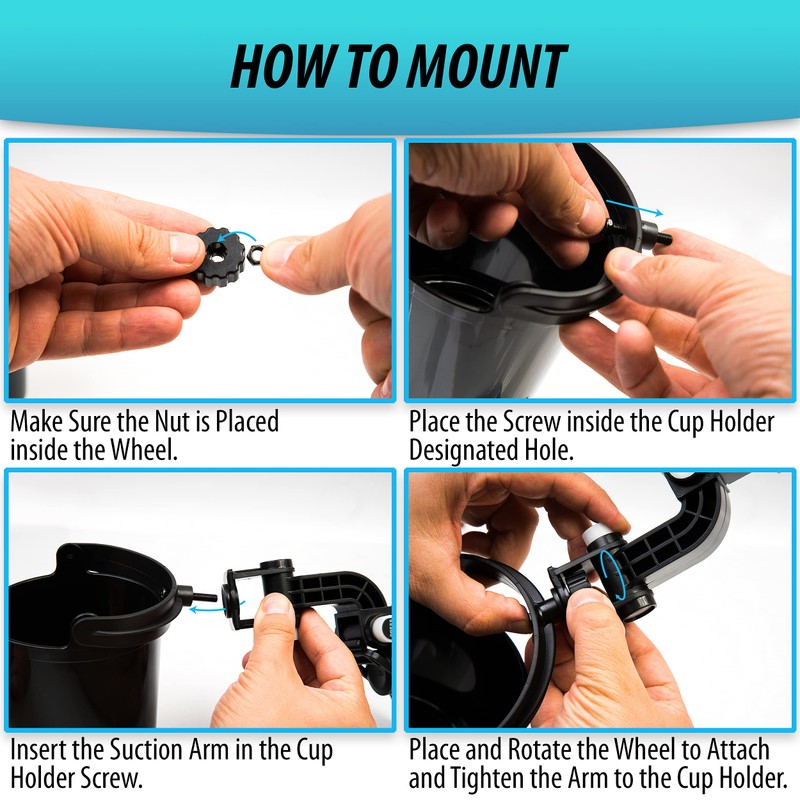 HOW TO MOUNT

Make Sure the Nut is Placed inside the Wheel.

Place the Screw inside the Cup Holder Designated Hole.

Insert the Suction Arm in the Cup Holder Screw.

Place and Rotate the Wheel to Attach and Tighten the Arm to the Cup Holder.