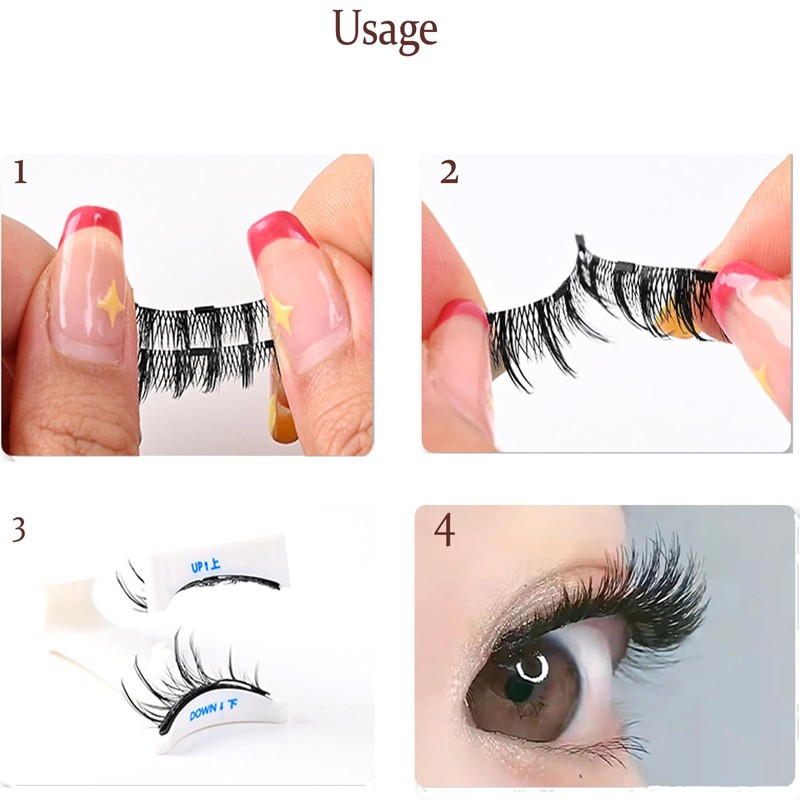 Usage

1

2

3

UP↑上

DOWN↓下

4