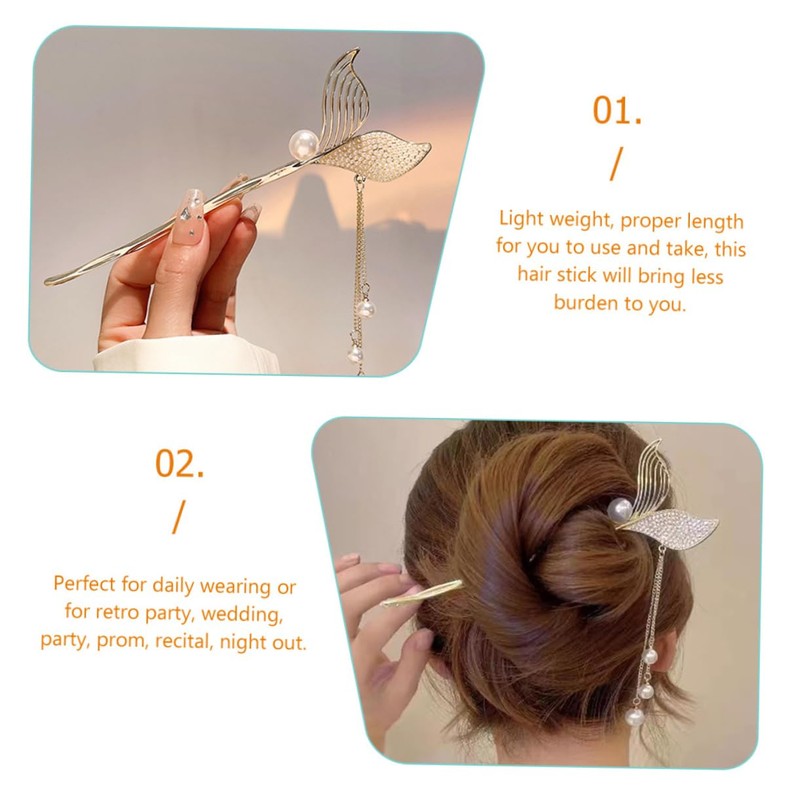 01.
/
Light weight, proper length for you to use and take, this hair stick will bring less burden to you.

02.
/
Perfect for daily wearing or for retro party, wedding, party, prom, recital, night out.