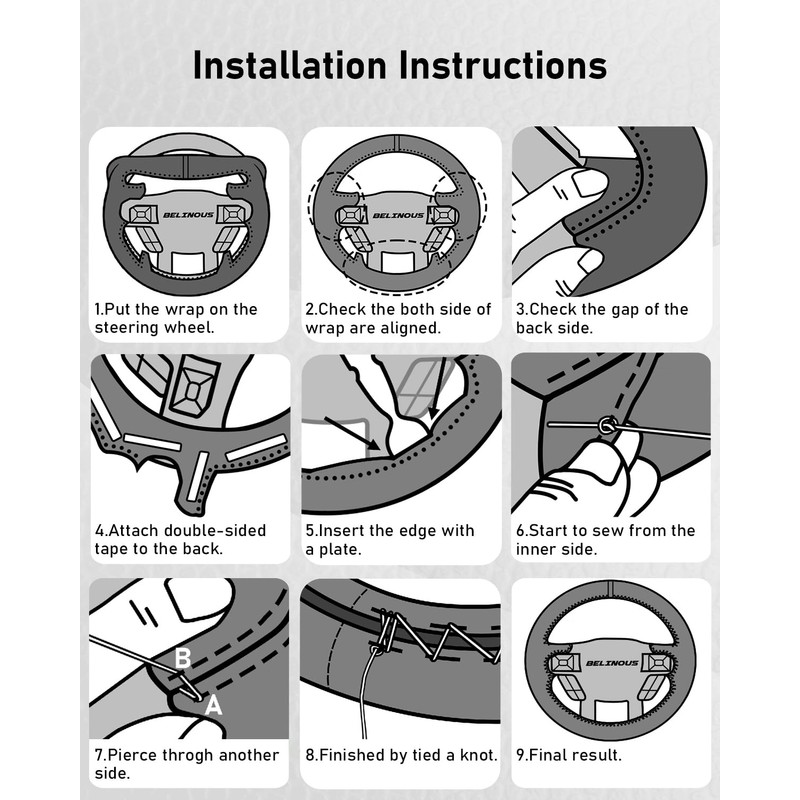 Installation Instructions

BELINOUS

1.Put the wrap on the steering wheel.

BELINOUS

2.Check the both side of wrap are aligned.

3.Check the gap of the back side.

4.Attach double-sided tape to the back.

5.Insert the edge with a plate.

6.Start to sew from the inner side.

B

A

7.Pierce throgh another side.

8.Finished by tied a knot.

BELINOUS

9.Final result.