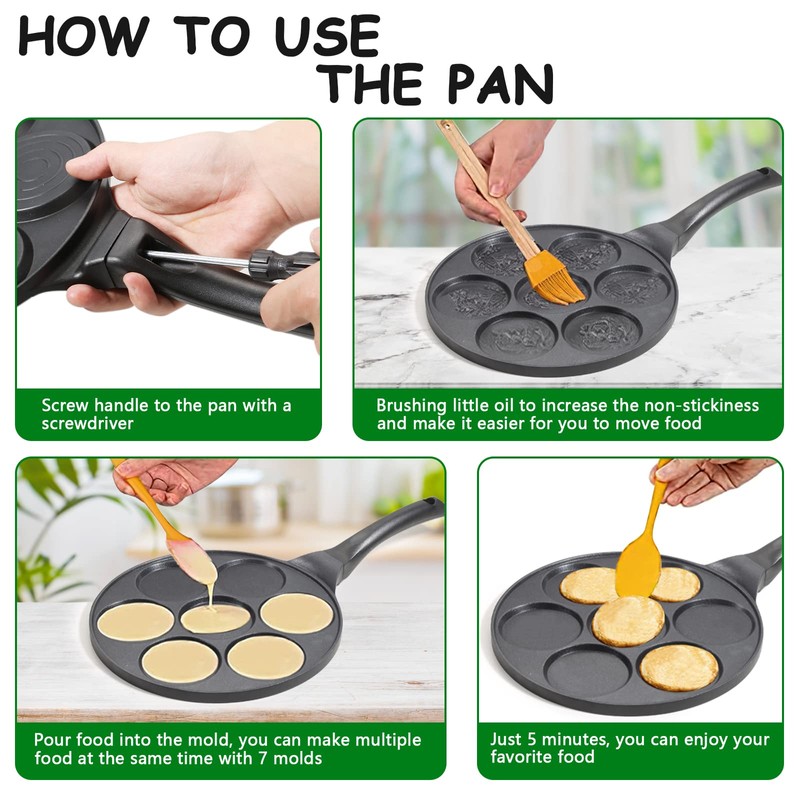 HOW TO USE THE PAN

Screw handle to the pan with a screwdriver

Brushing little oil to increase the non-stickiness and make it easier for you to move food

Pour food into the mold, you can make multiple food at the same time with 7 molds

Just 5 minutes, you can enjoy your favorite food