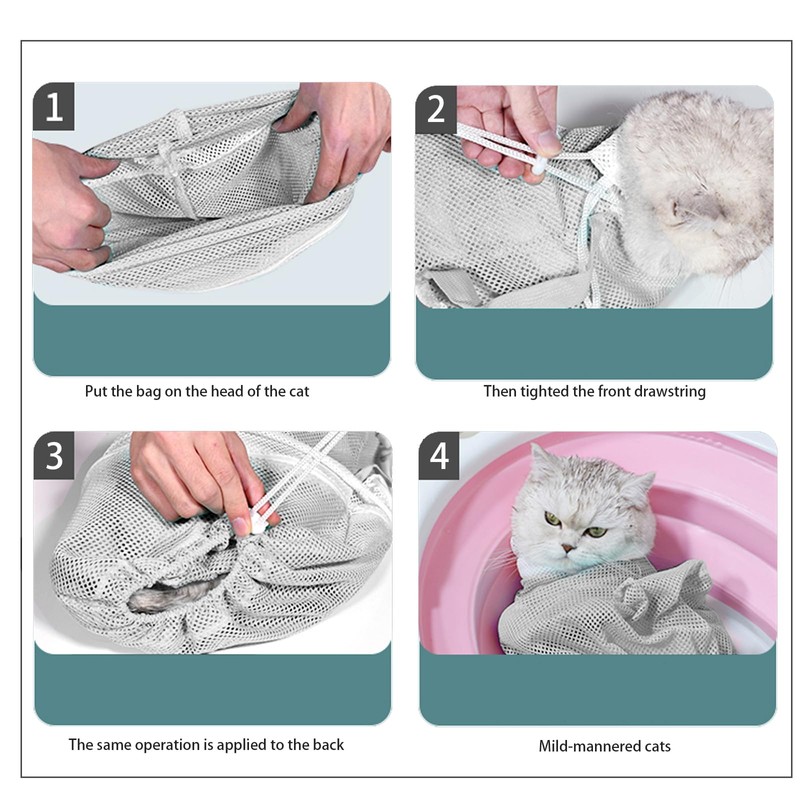 1

Put the bag on the head of the cat

2

Then tighted the front drawstring

3

The same operation is applied to the back

4

Mild-mannered cats