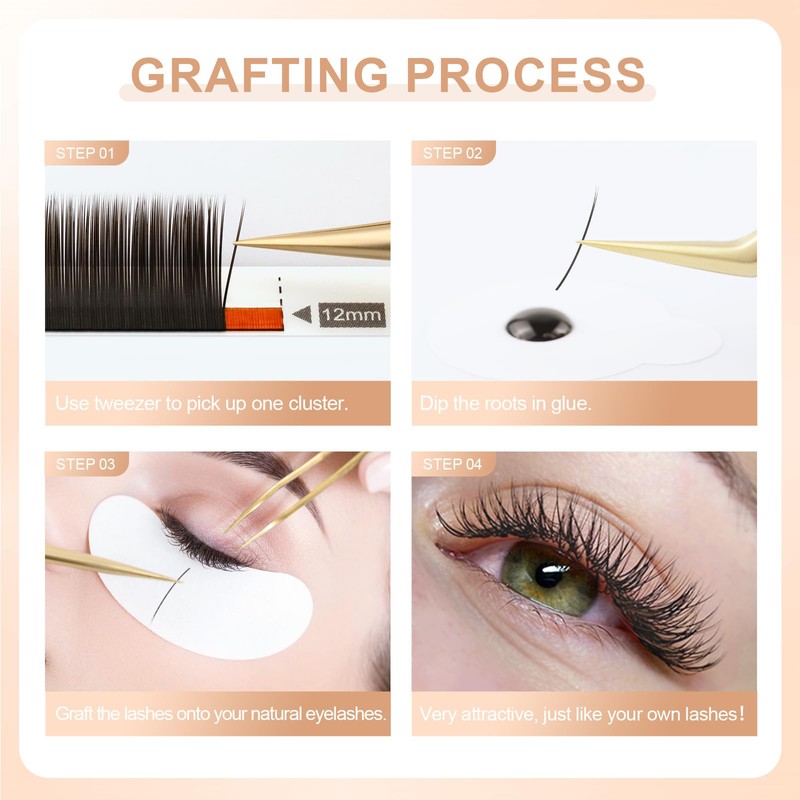 GRAFTING PROCESS

STEP 01

12mm

Use tweezer to pick up one cluster.

STEP 02

Dip the roots in glue.

STEP 03

Graft the lashes onto your natural eyelashes.

STEP 04

Very attractive, just like your own lashes!