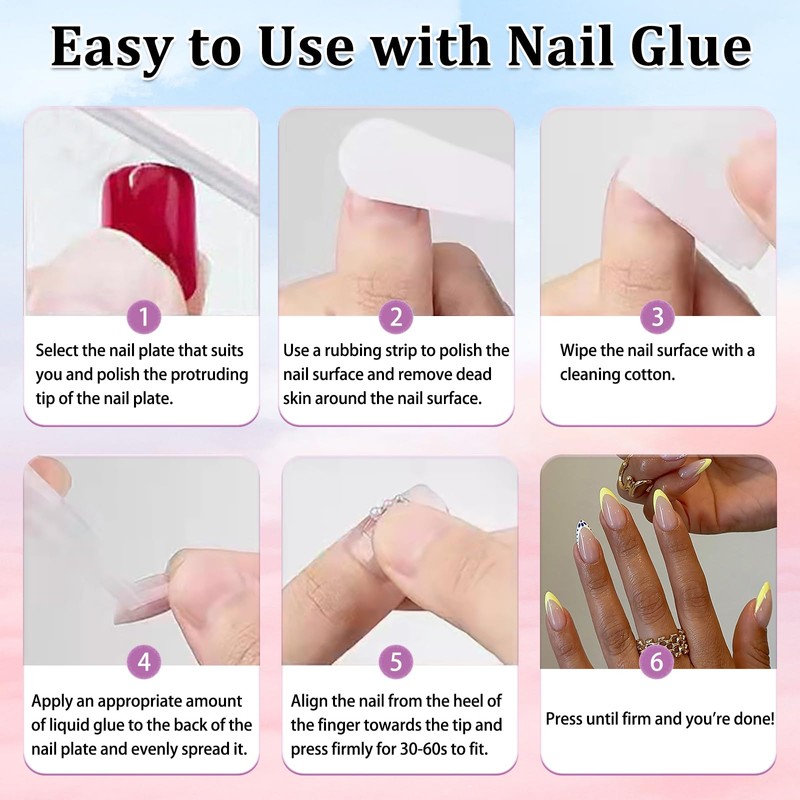 Easy to Use with Nail Glue

1

Select the nail plate that suits you and polish the protruding tip of the nail plate.

2

Use a rubbing strip to polish the nail surface and remove dead skin around the nail surface.

3

Wipe the nail surface with a cleaning cotton.

4

Apply an appropriate amount of liquid glue to the back of the nail plate and evenly spread it.

5

Align the nail from the heel of the finger towards the tip and press firmly for 30-60s to fit.

6

Press until firm and you're done!