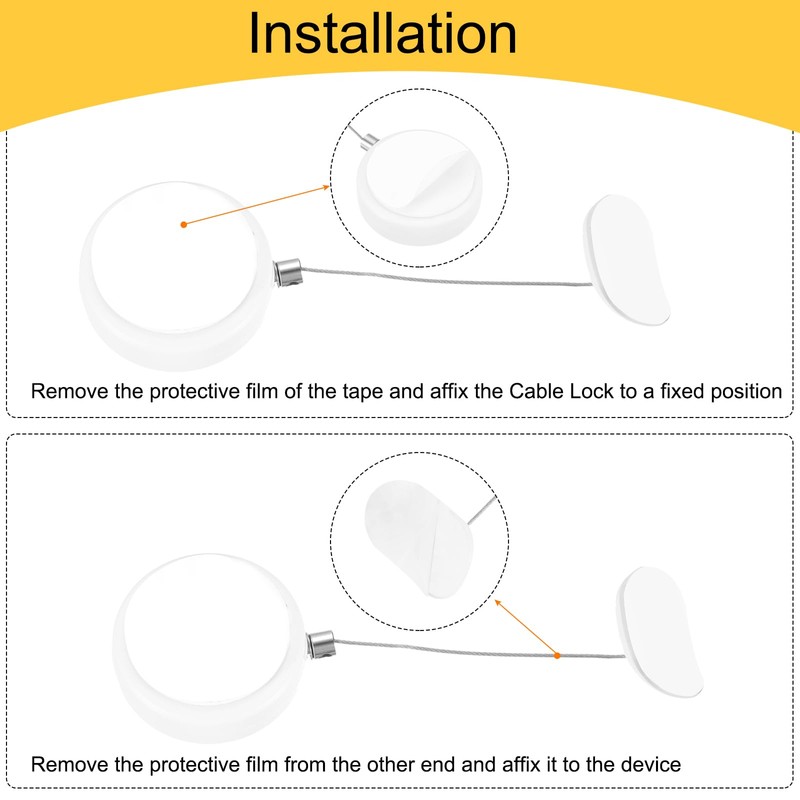 Installation

Remove the protective film of the tape and affix the Cable Lock to a fixed position

Remove the protective film from the other end and affix it to the device