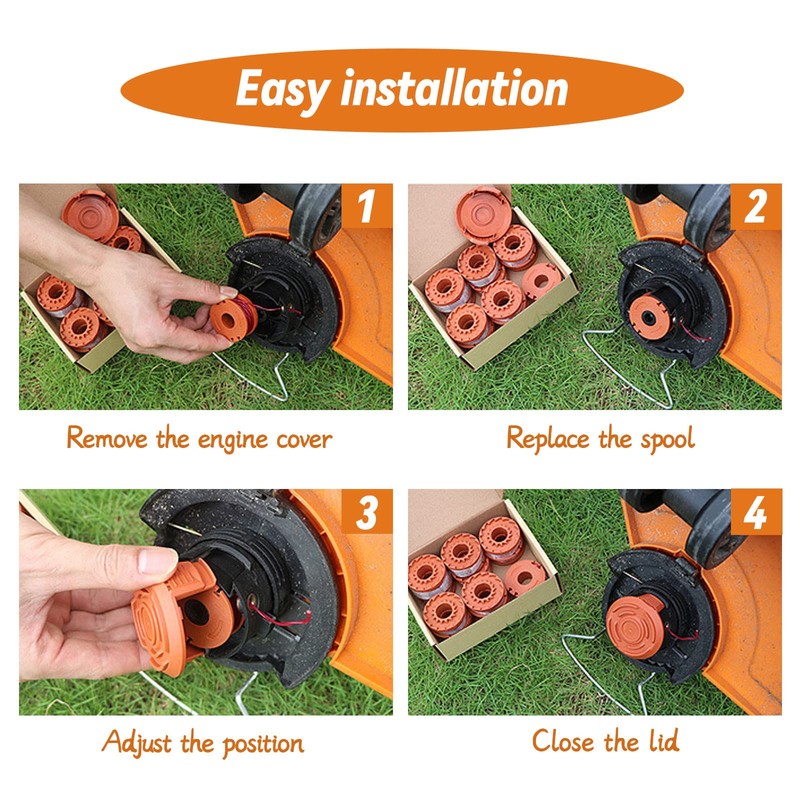 Easy installation

1

Remove the engine cover

2

Replace the spool

3

Adjust the position

4

Close the lid